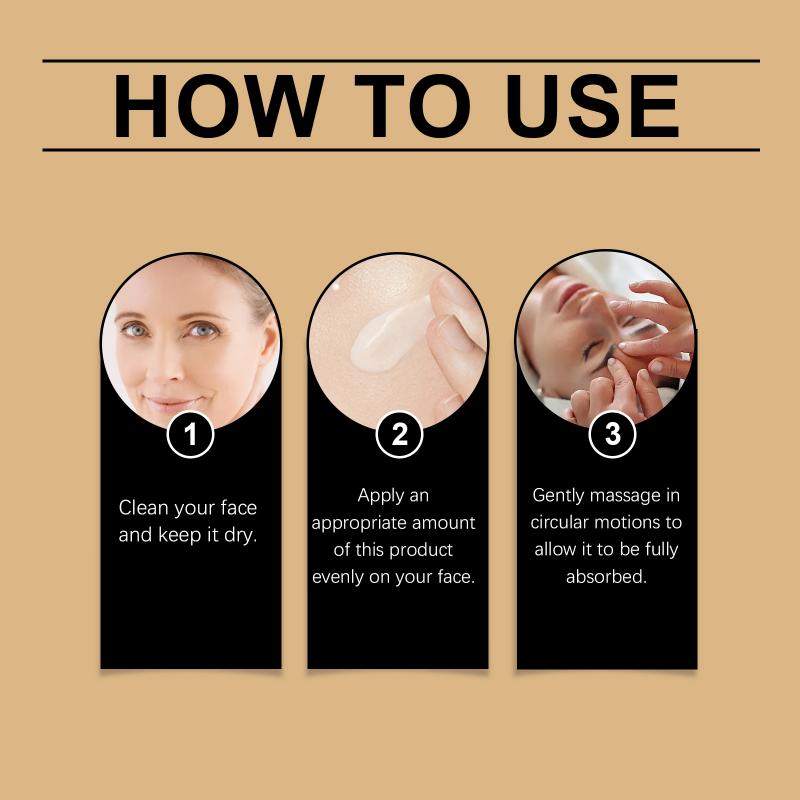 HOW TO USE

1

Clean your face and keep it dry.

2

Apply an appropriate amount of this product evenly on your face.

3

Gently massage in circular motions to allow it to be fully absorbed.