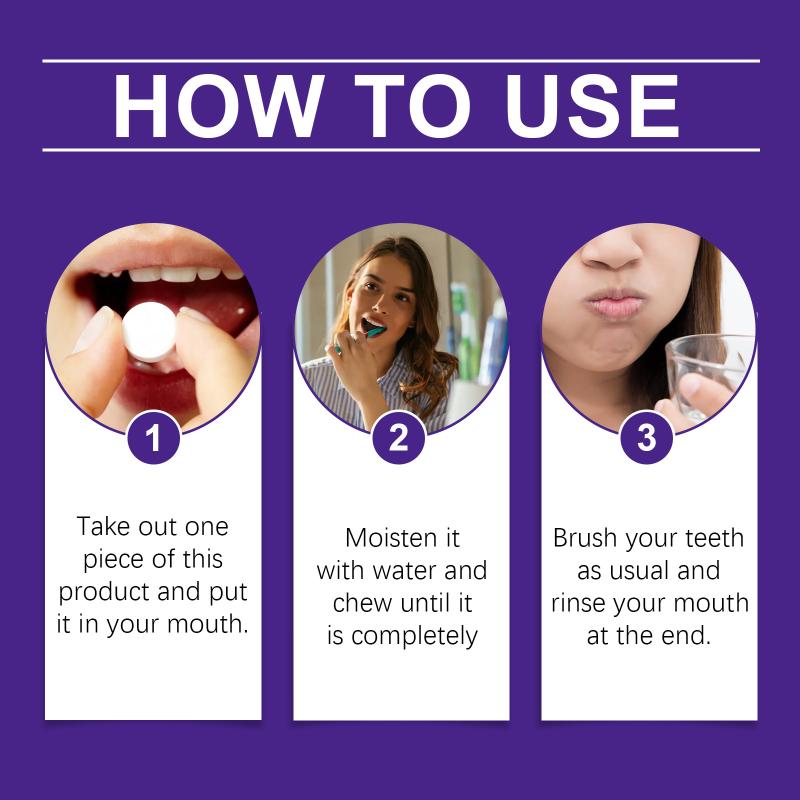 HOW TO USE

1

Take out one piece of this product and put it in your mouth.

2

Moisten it with water and chew until it is completely

3

Brush your teeth as usual and rinse your mouth at the end.