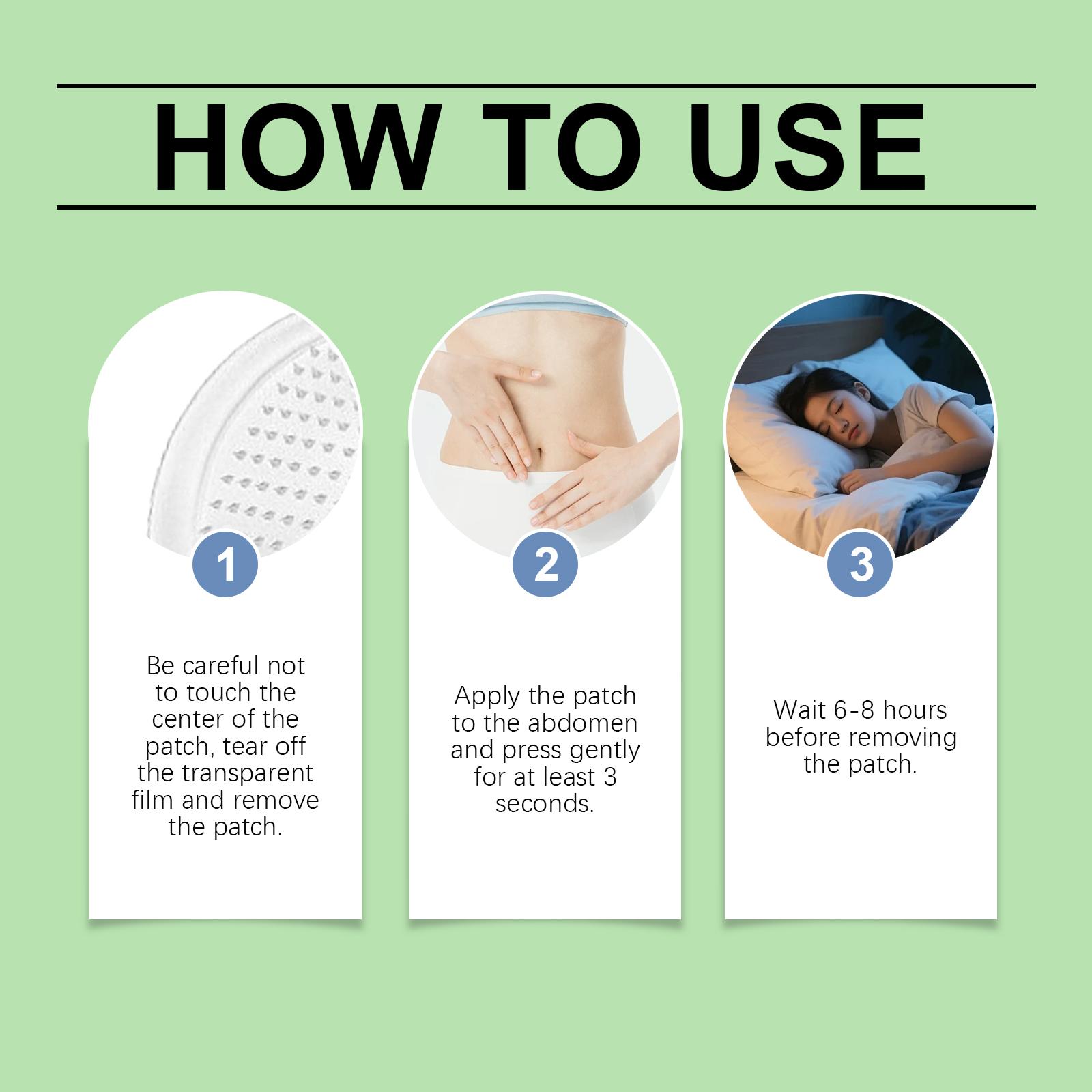 HOW TO USE

1

Be careful not to touch the center of the patch, tear off the transparent film and remove the patch.

2

Apply the patch to the abdomen and press gently for at least 3 seconds.

3

Wait 6-8 hours before removing the patch.