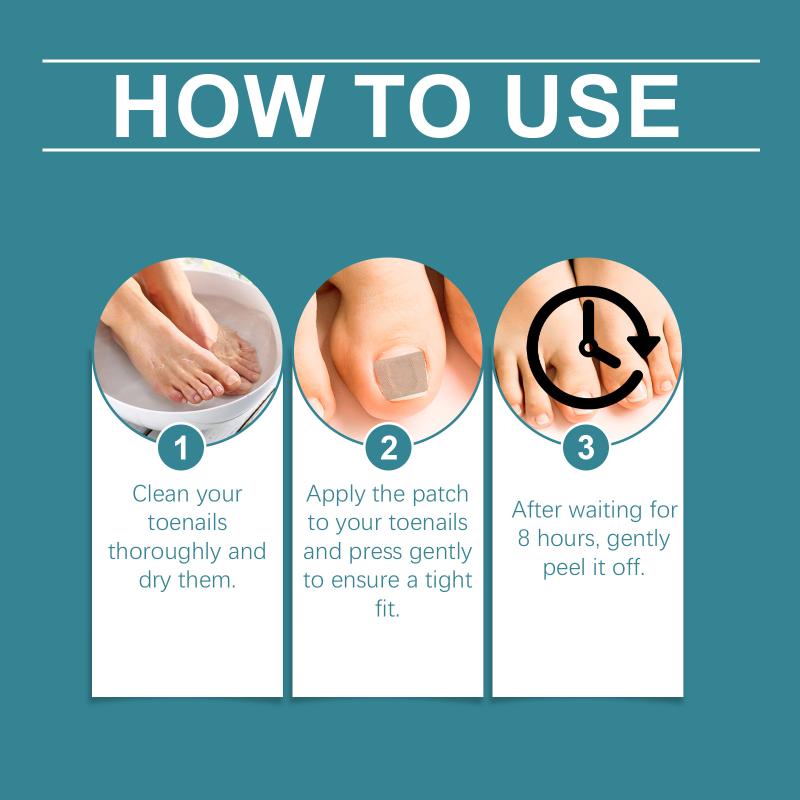 HOW TO USE

1
Clean your toenails thoroughly and dry them.

2
Apply the patch to your toenails and press gently to ensure a tight fit.

3
After waiting for 8 hours, gently peel it off.