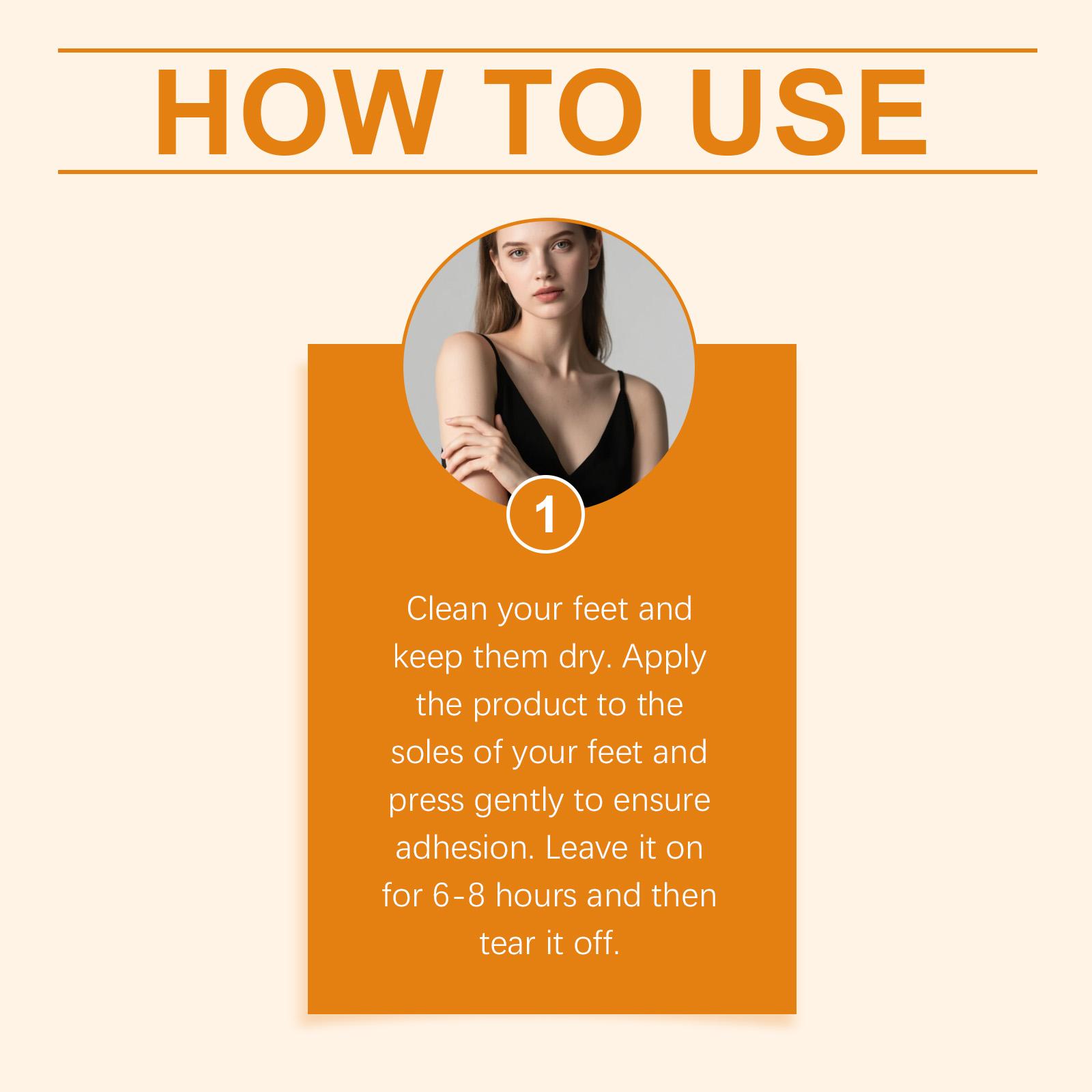 HOW TO USE

1

Clean your feet and keep them dry. Apply the product to the soles of your feet and press gently to ensure adhesion. Leave it on for 6-8 hours and then tear it off.