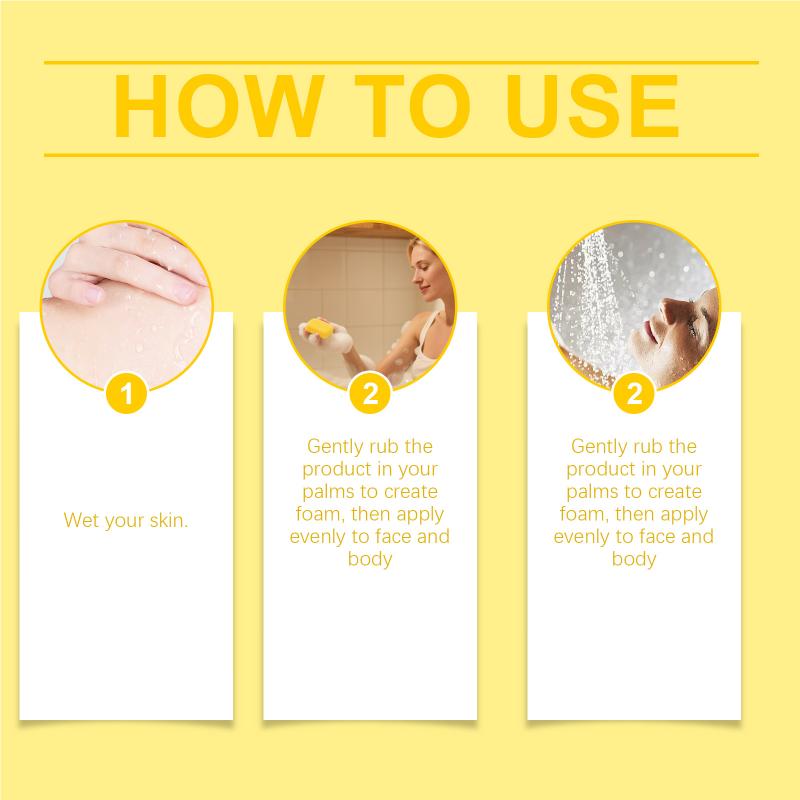 HOW TO USE

1

Wet your skin.

2

Gently rub the product in your palms to create foam, then apply evenly to face and body

2

Gently rub the product in your palms to create foam, then apply evenly to face and body