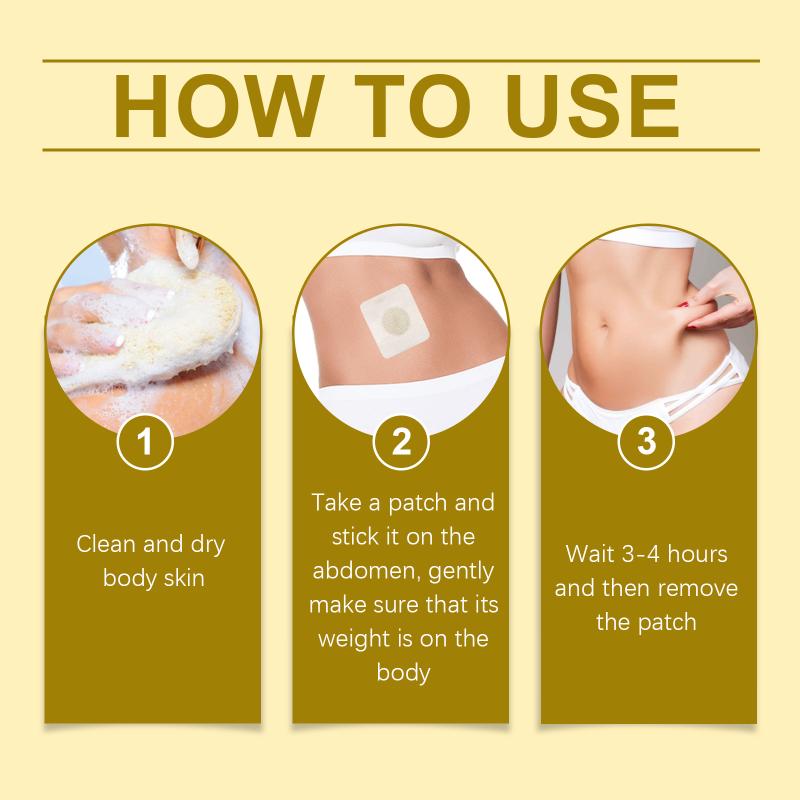 HOW TO USE

1

Clean and dry body skin

2

Take a patch and stick it on the abdomen, gently make sure that its weight is on the body

3

Wait 3-4 hours and then remove the patch