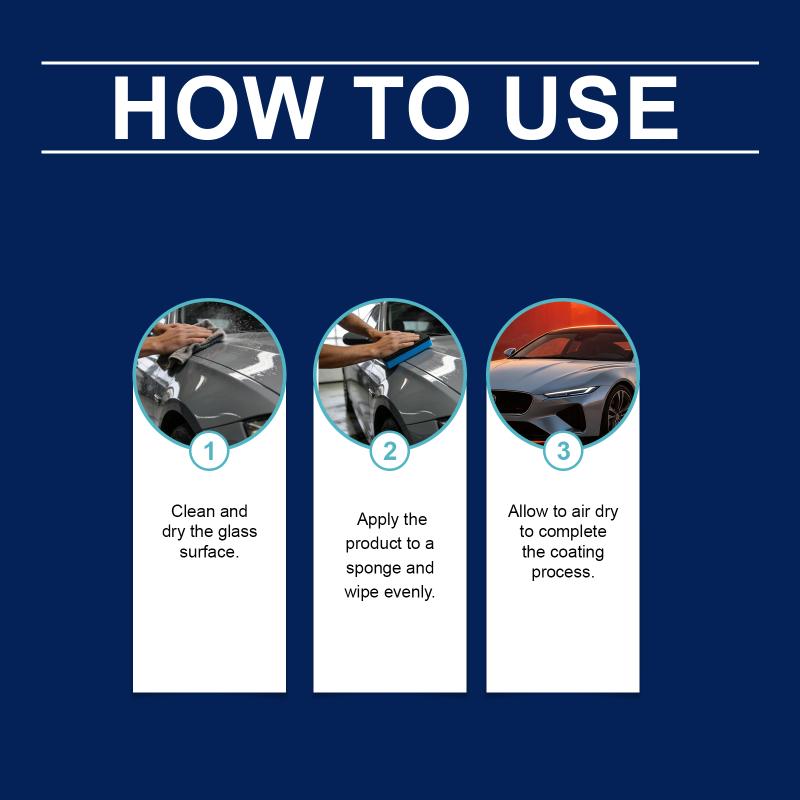 HOW TO USE

1

Clean and dry the glass surface.

2

Apply the product to a sponge and wipe evenly.

3

Allow to air dry to complete the coating process.