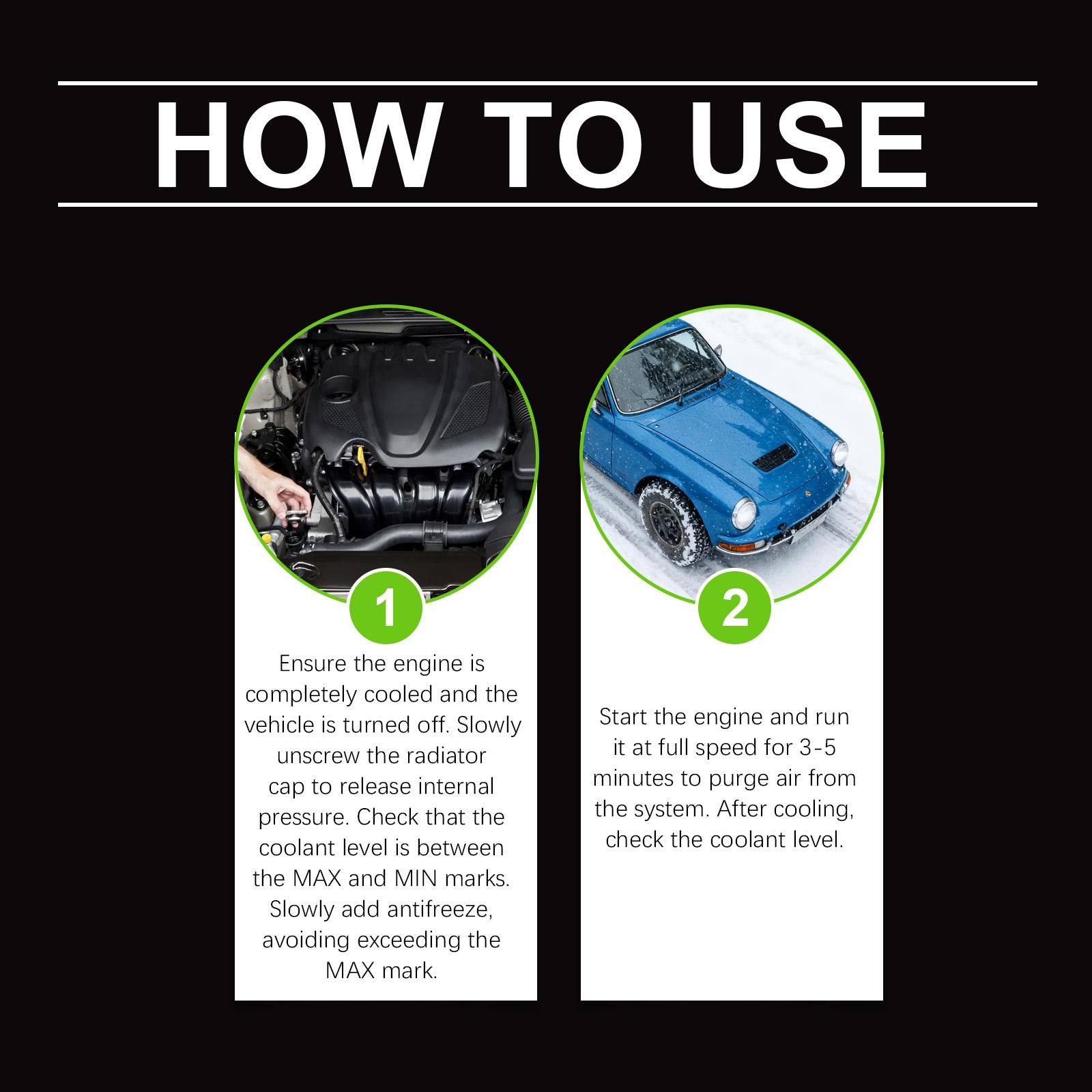 HOW TO USE

1

Ensure the engine is completely cooled and the vehicle is turned off. Slowly unscrew the radiator cap to release internal pressure. Check that the coolant level is between the MAX and MIN marks. Slowly add antifreeze, avoiding exceeding the MAX mark.

2

Start the engine and run it at full speed for 3-5 minutes to purge air from the system. After cooling, check the coolant level.