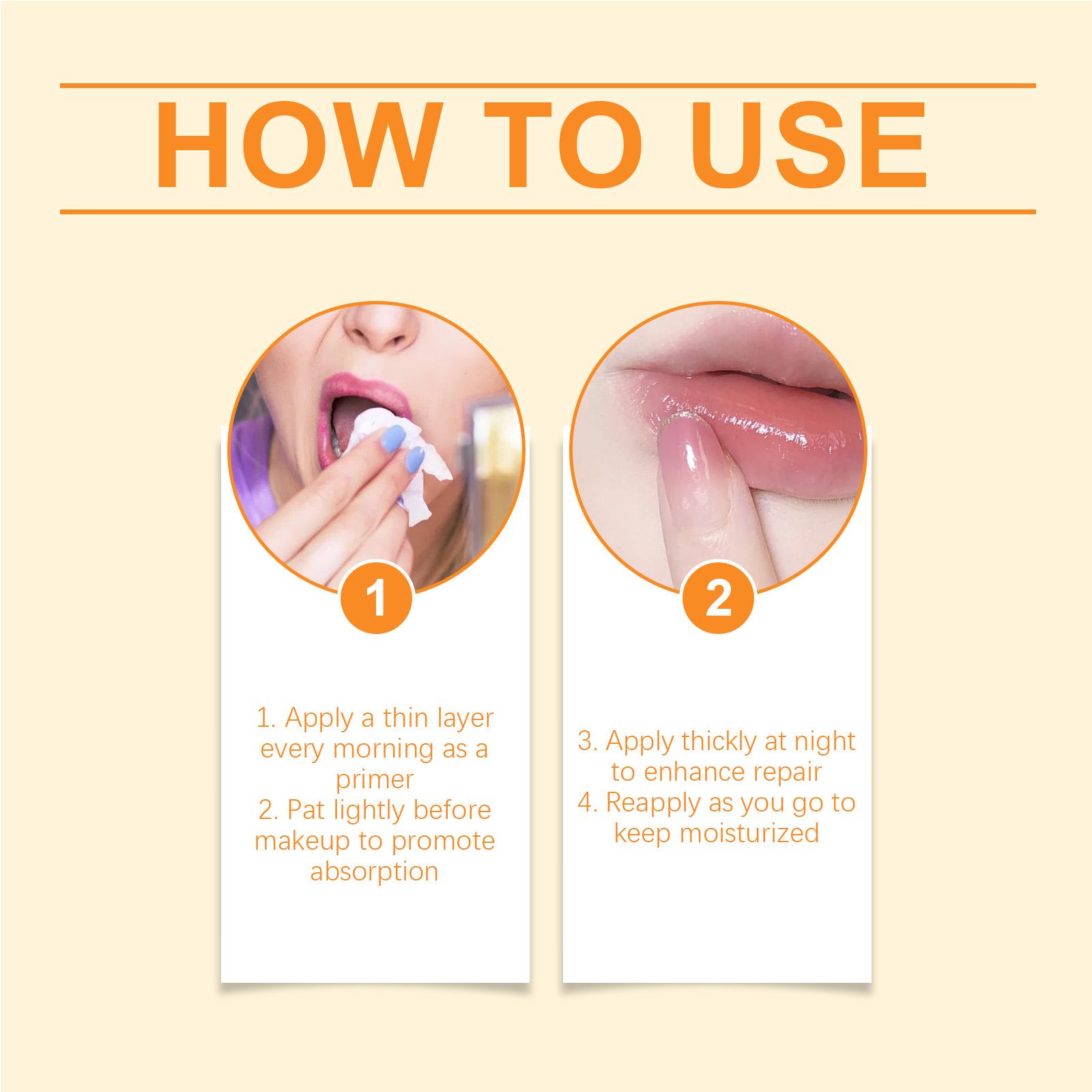 HOW TO USE

1

1. Apply a thin layer every morning as a primer
2. Pat lightly before makeup to promote absorption

2

3. Apply thickly at night to enhance repair
4. Reapply as you go to keep moisturized