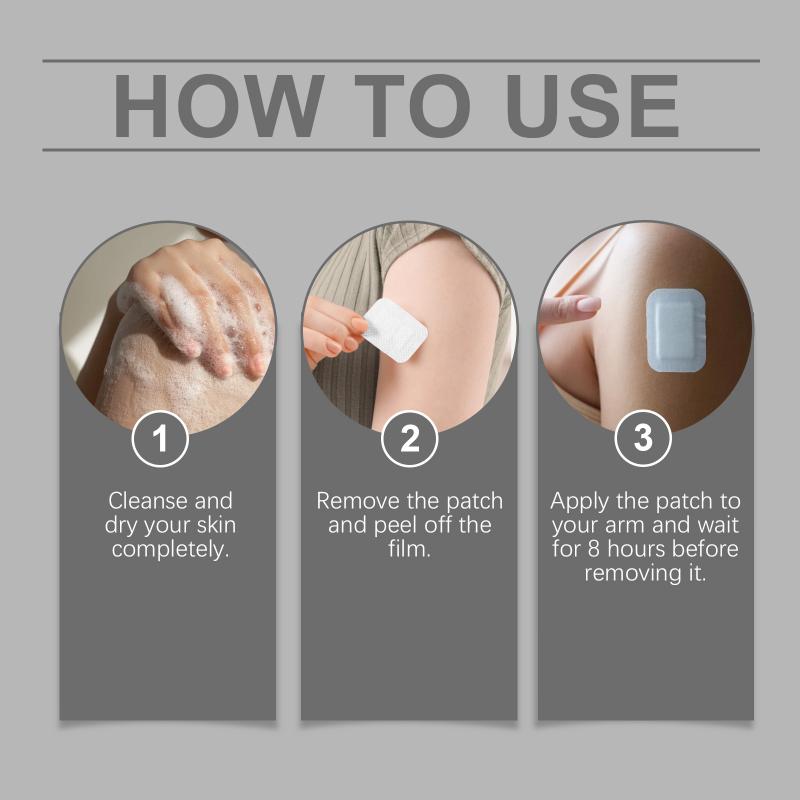 HOW TO USE

1

Cleanse and dry your skin completely.

2

Remove the patch and peel off the film.

3

Apply the patch to your arm and wait for 8 hours before removing it.