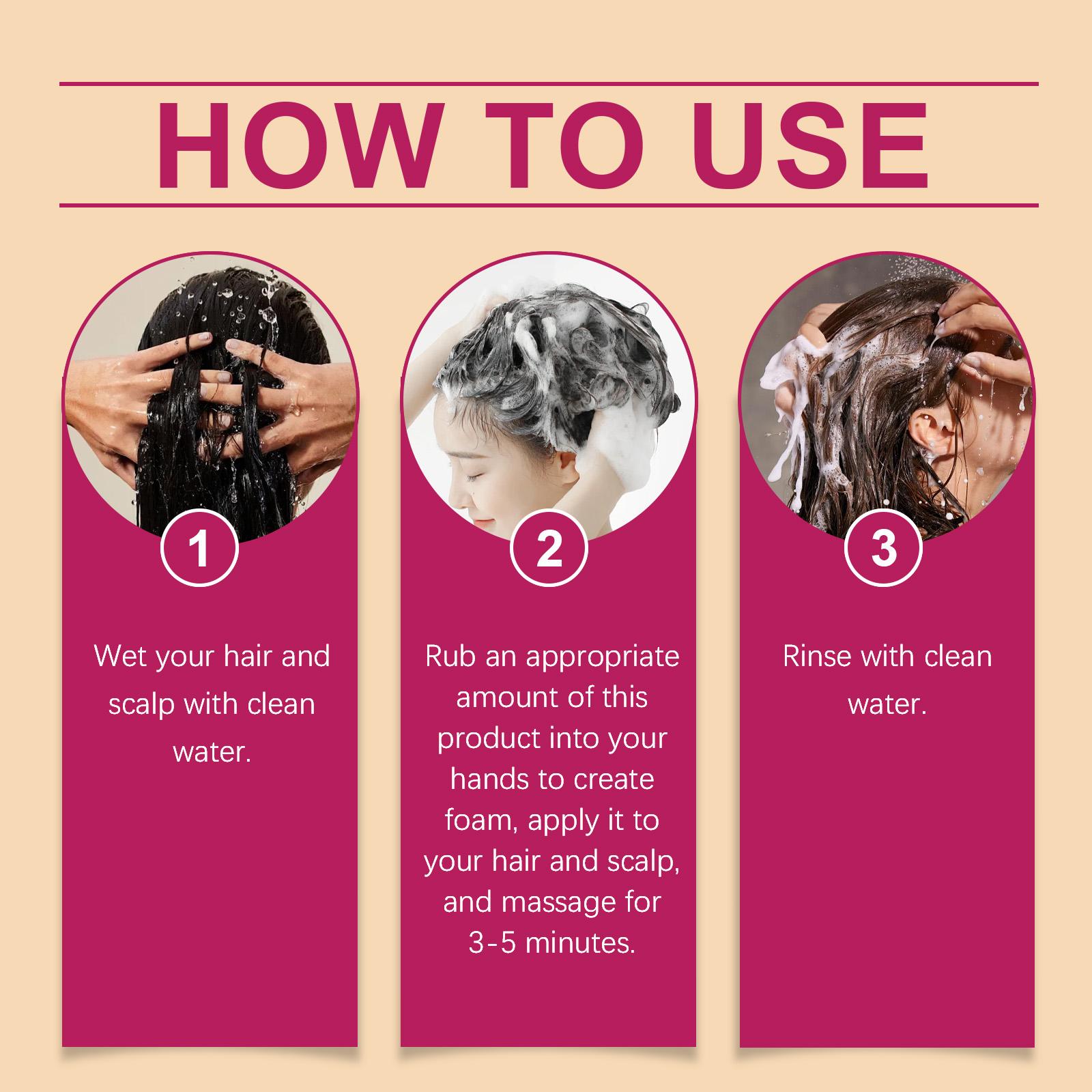 HOW TO USE

1

Wet your hair and scalp with clean water.

2

Rub an appropriate amount of this product into your hands to create foam, apply it to your hair and scalp, and massage for 3-5 minutes.

3

Rinse with clean water.