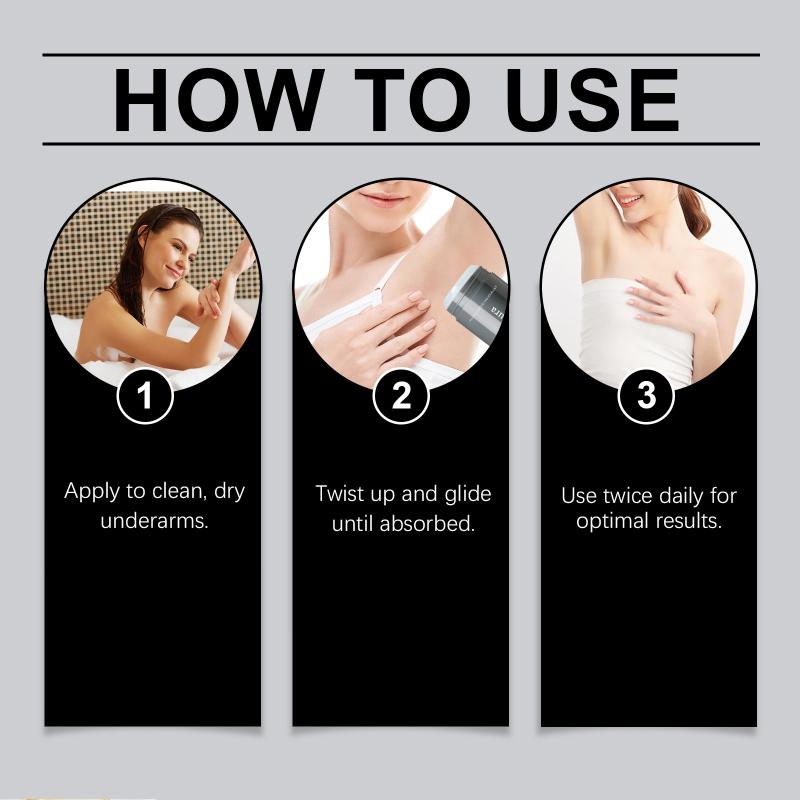 HOW TO USE

1

Apply to clean, dry underarms.

2

Twist up and glide until absorbed.

3

Use twice daily for optimal results.