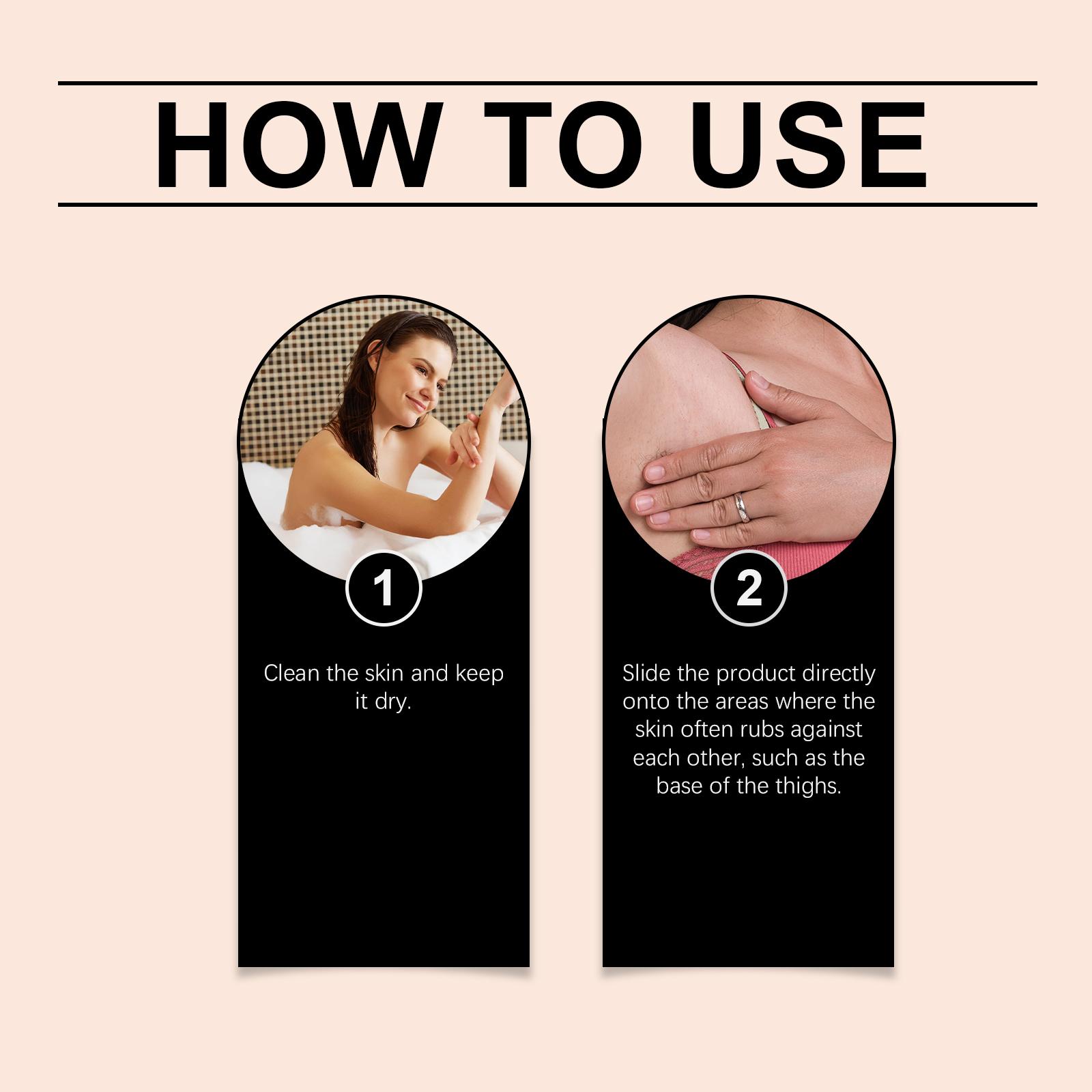 HOW TO USE

1

Clean the skin and keep it dry.

2

Slide the product directly onto the areas where the skin often rubs against each other, such as the base of the thighs.