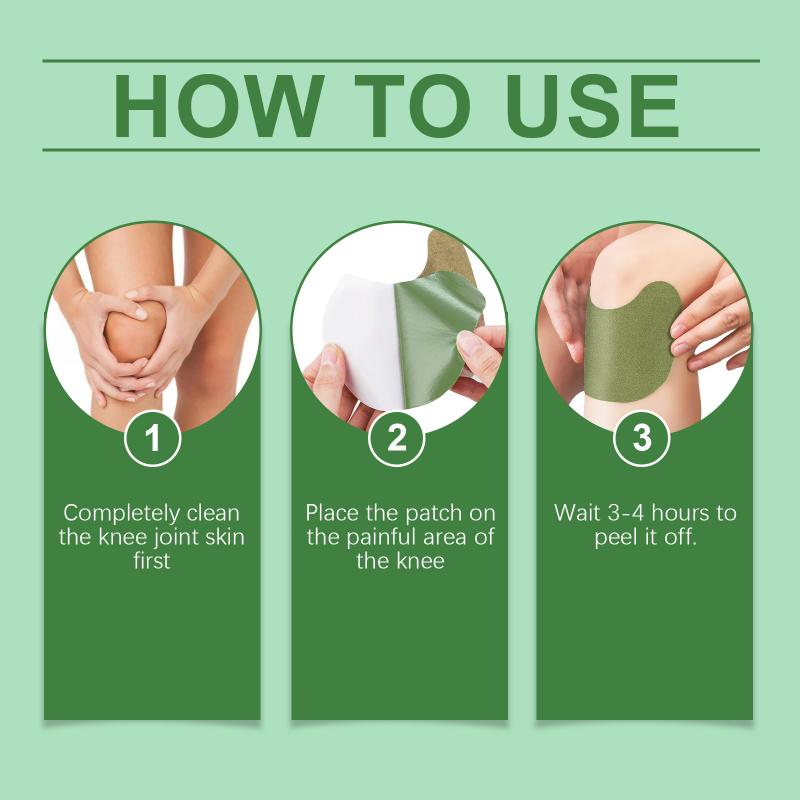 HOW TO USE

1

Completely clean the knee joint skin first

2

Place the patch on the painful area of the knee

3

Wait 3-4 hours to peel it off.