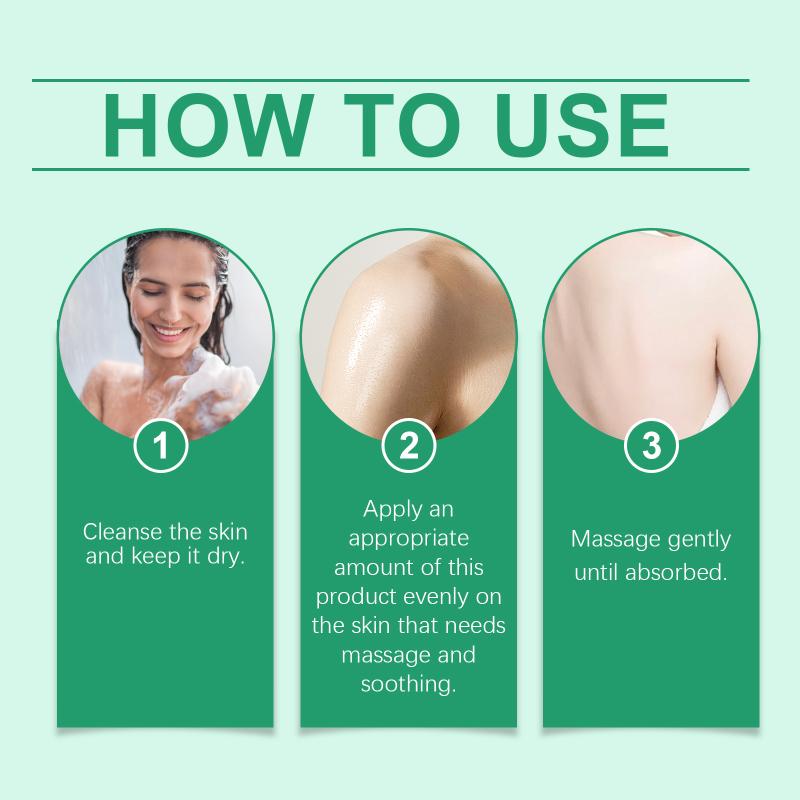 HOW TO USE

1

Cleanse the skin and keep it dry.

2

Apply an appropriate amount of this product evenly on the skin that needs massage and soothing.

3

Massage gently until absorbed.