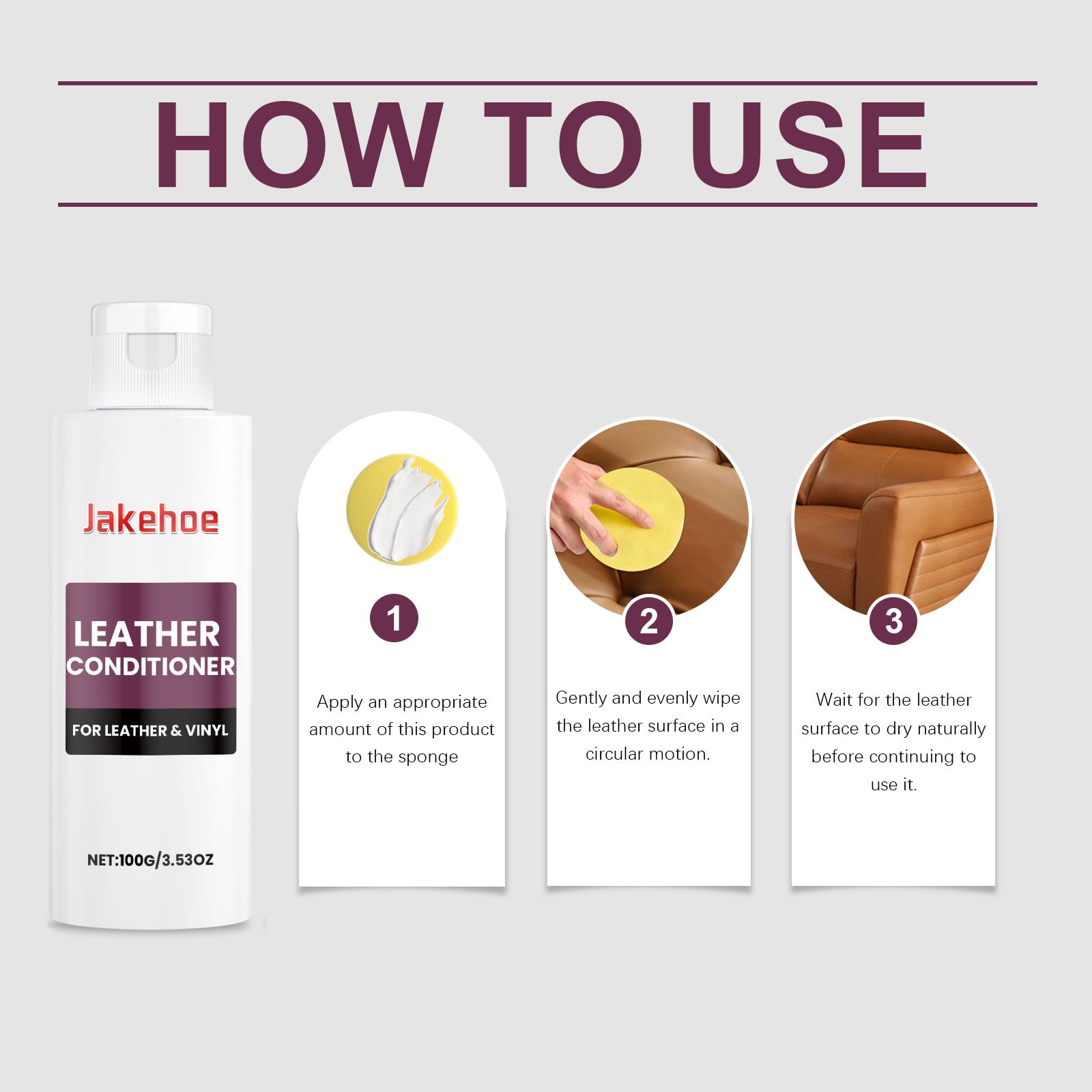 HOW TO USE

Jakehoe

LEATHER CONDITIONER

FOR LEATHER & VINYL

NET:100G/3.53OZ

1

Apply an appropriate amount of this product to the sponge

2

Gently and evenly wipe the leather surface in a circular motion.

3

Wait for the leather surface to dry naturally before continuing to use it.