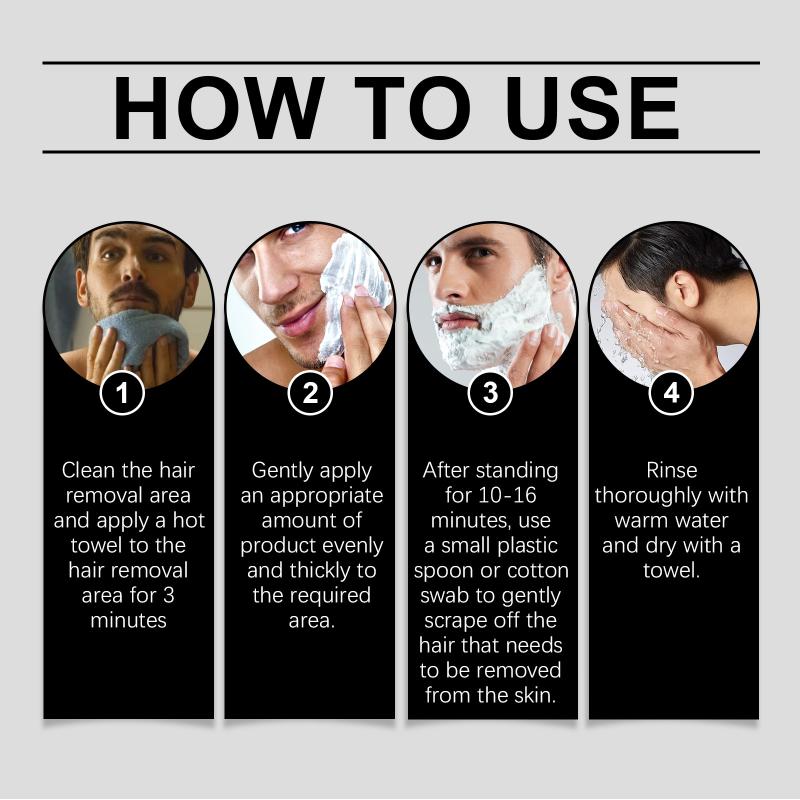 HOW TO USE

1

Clean the hair removal area and apply a hot towel to the hair removal area for 3 minutes

2

Gently apply an appropriate amount of product evenly and thickly to the required area.

3

After standing for 10-16 minutes, use a small plastic spoon or cotton swab to gently scrape off the hair that needs to be removed from the skin.

4

Rinse thoroughly with warm water and dry with a towel.