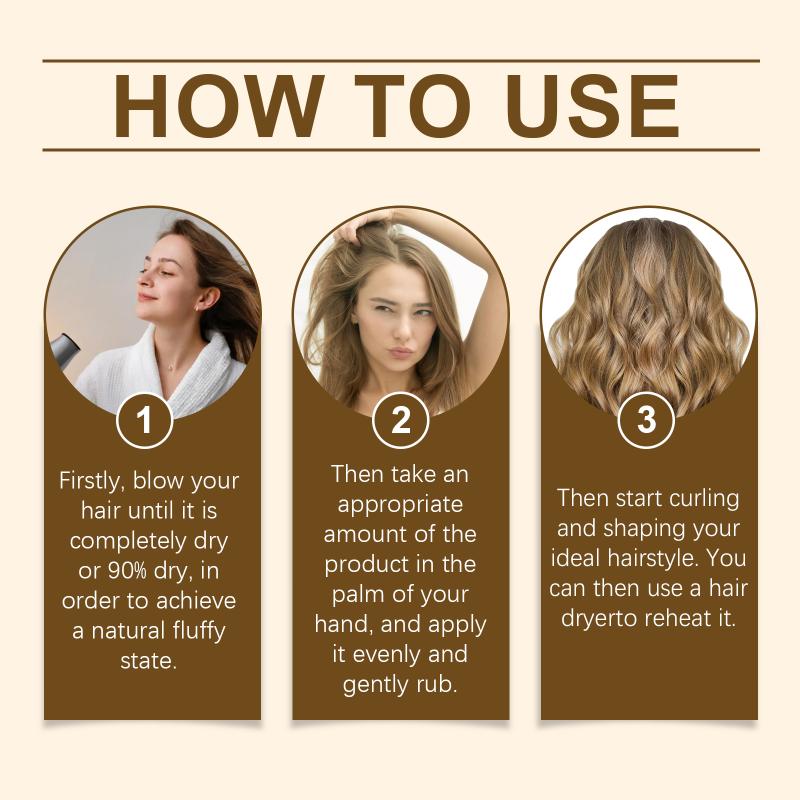 HOW TO USE

1

Firstly, blow your hair until it is completely dry or 90% dry, in order to achieve a natural fluffy state.

2

Then take an appropriate amount of the product in the palm of your hand, and apply it evenly and gently rub.

3

Then start curling and shaping your ideal hairstyle. You can then use a hair dryerto reheat it.