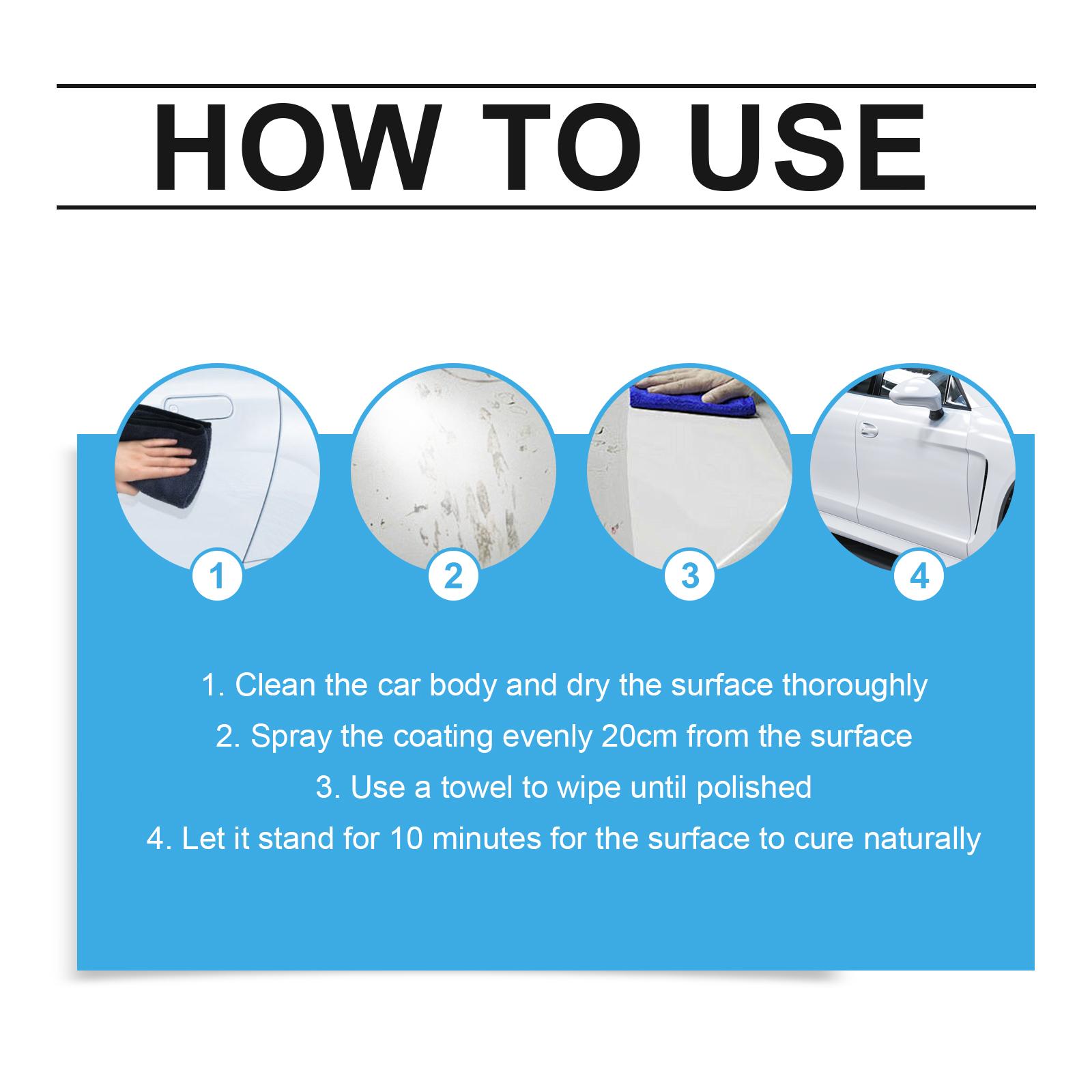 HOW TO USE

1

2

3

4

1. Clean the car body and dry the surface thoroughly

2. Spray the coating evenly 20cm from the surface

3. Use a towel to wipe until polished

4. Let it stand for 10 minutes for the surface to cure naturally