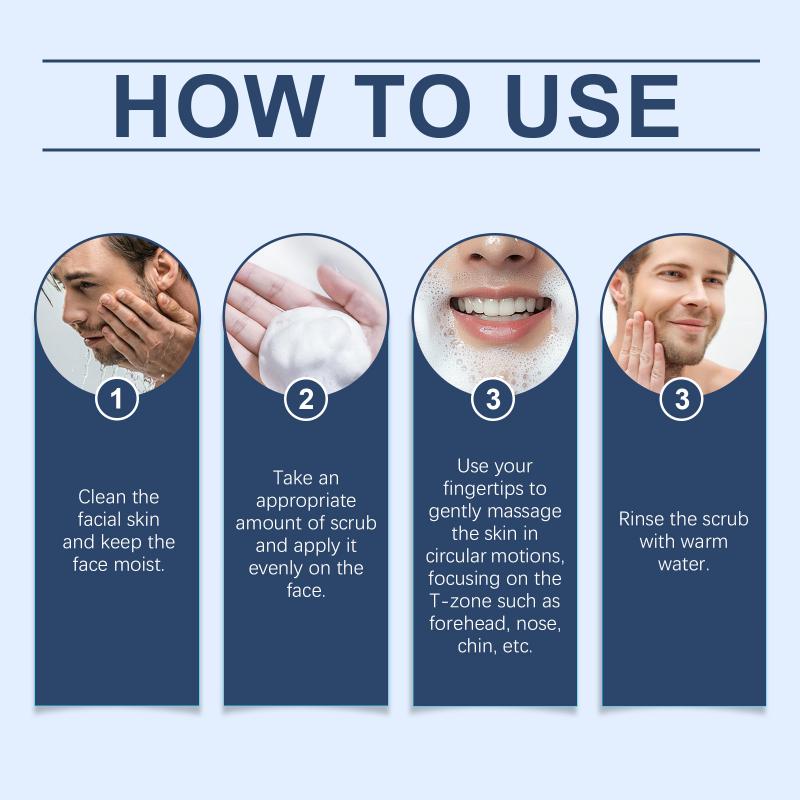 HOW TO USE

1

Clean the facial skin and keep the face moist.

2

Take an appropriate amount of scrub and apply it evenly on the face.

3

Use your fingertips to gently massage the skin in circular motions, focusing on the T-zone such as forehead, nose, chin, etc.

3

Rinse the scrub with warm water.