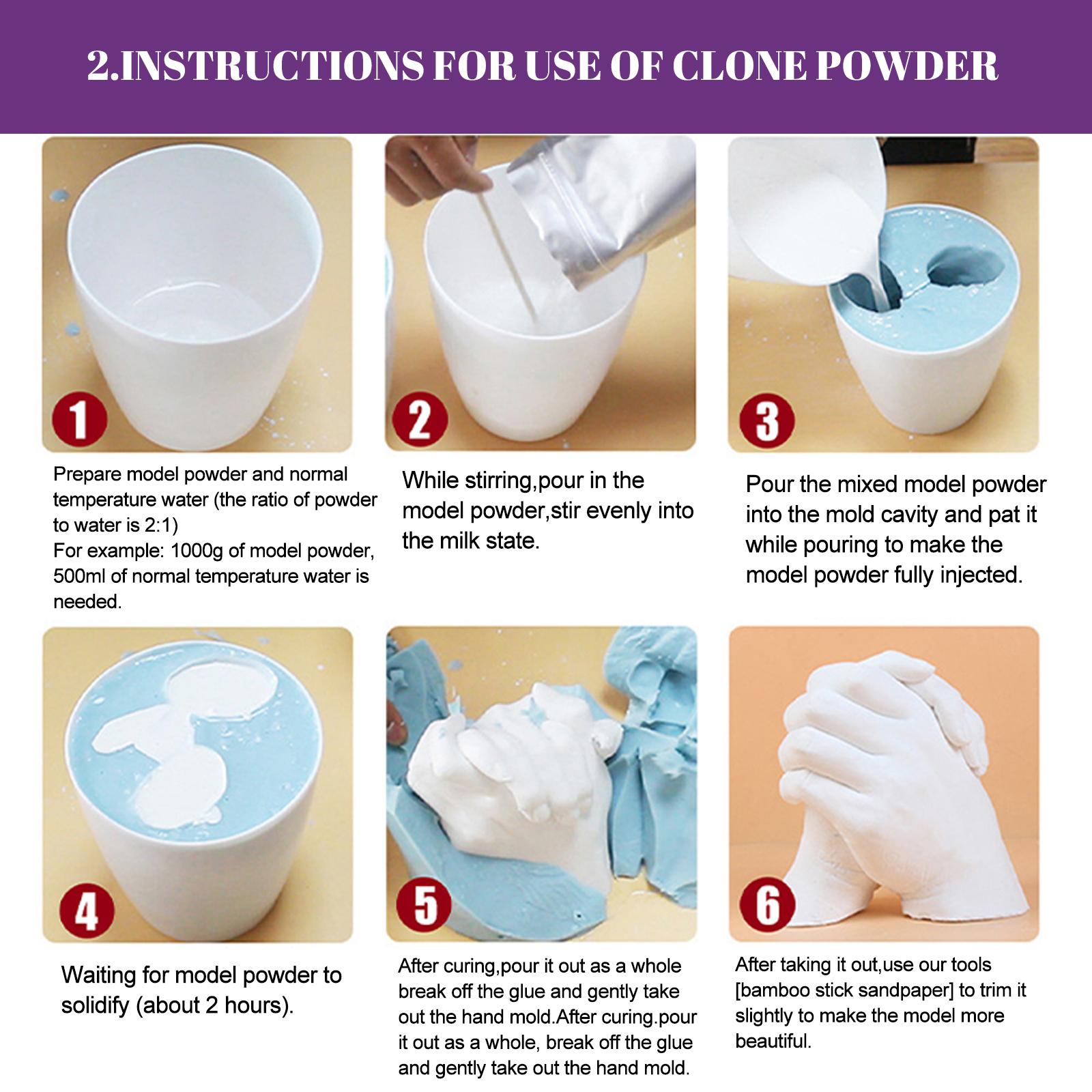 2.INSTRUCTIONS FOR USE OF CLONE POWDER

1

Prepare model powder and normal temperature water (the ratio of powder to water is 2:1)
For example: 1000g of model powder, 500ml of normal temperature water is needed.

2

While stirring,pour in the model powder,stir evenly into the milk state.

3

Pour the mixed model powder into the mold cavity and pat it while pouring to make the model powder fully injected.

4

Waiting for model powder to solidify (about 2 hours).

5

After curing,pour it out as a whole break off the glue and gently take out the hand mold.After curing.pour it out as a whole, break off the glue and gently take out the hand mold.

6

After taking it out,use our tools [bamboo stick sandpaper] to trim it slightly to make the model more beautiful.