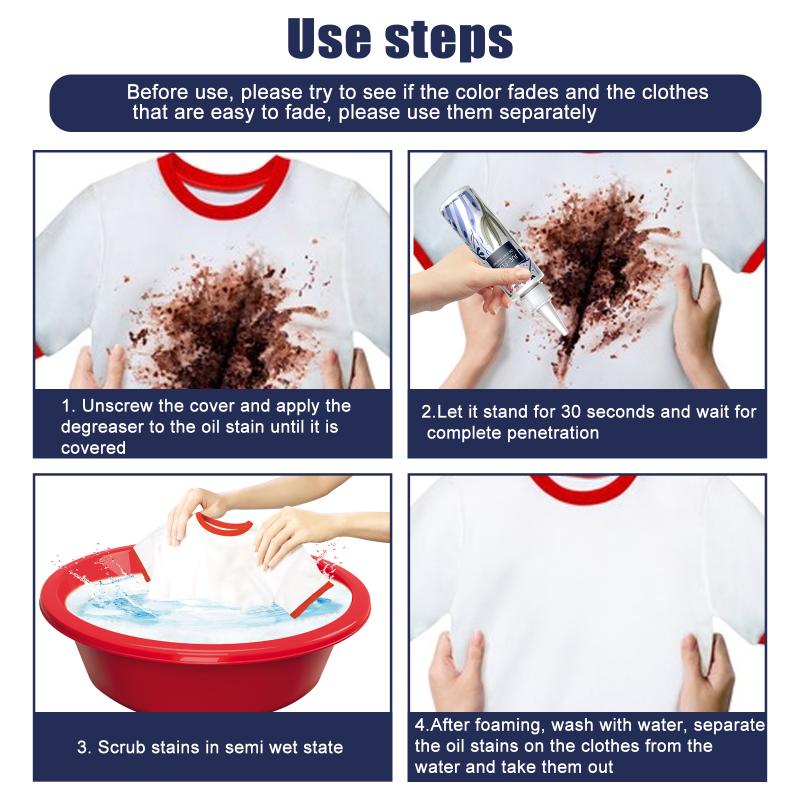 Use steps

Before use, please try to see if the color fades and the clothes that are easy to fade, please use them separately

1. Unscrew the cover and apply the degreaser to the oil stain until it is covered

2.Let it stand for 30 seconds and wait for complete penetration

3. Scrub stains in semi wet state

4.After foaming, wash with water, separate the oil stains on the clothes from the water and take them out