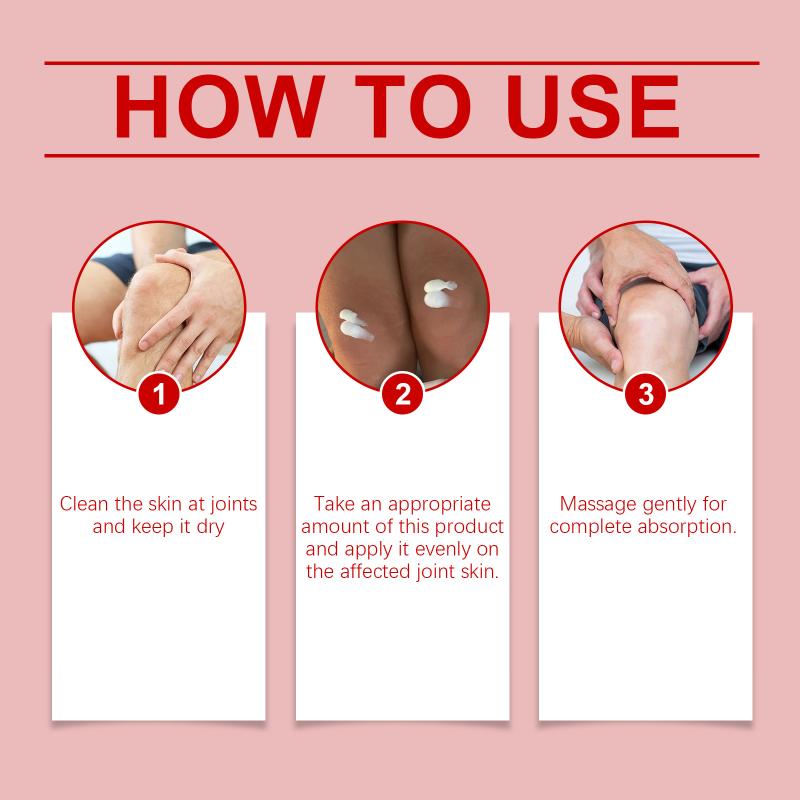 HOW TO USE

1

Clean the skin at joints and keep it dry

2

Take an appropriate amount of this product and apply it evenly on the affected joint skin.

3

Massage gently for complete absorption.