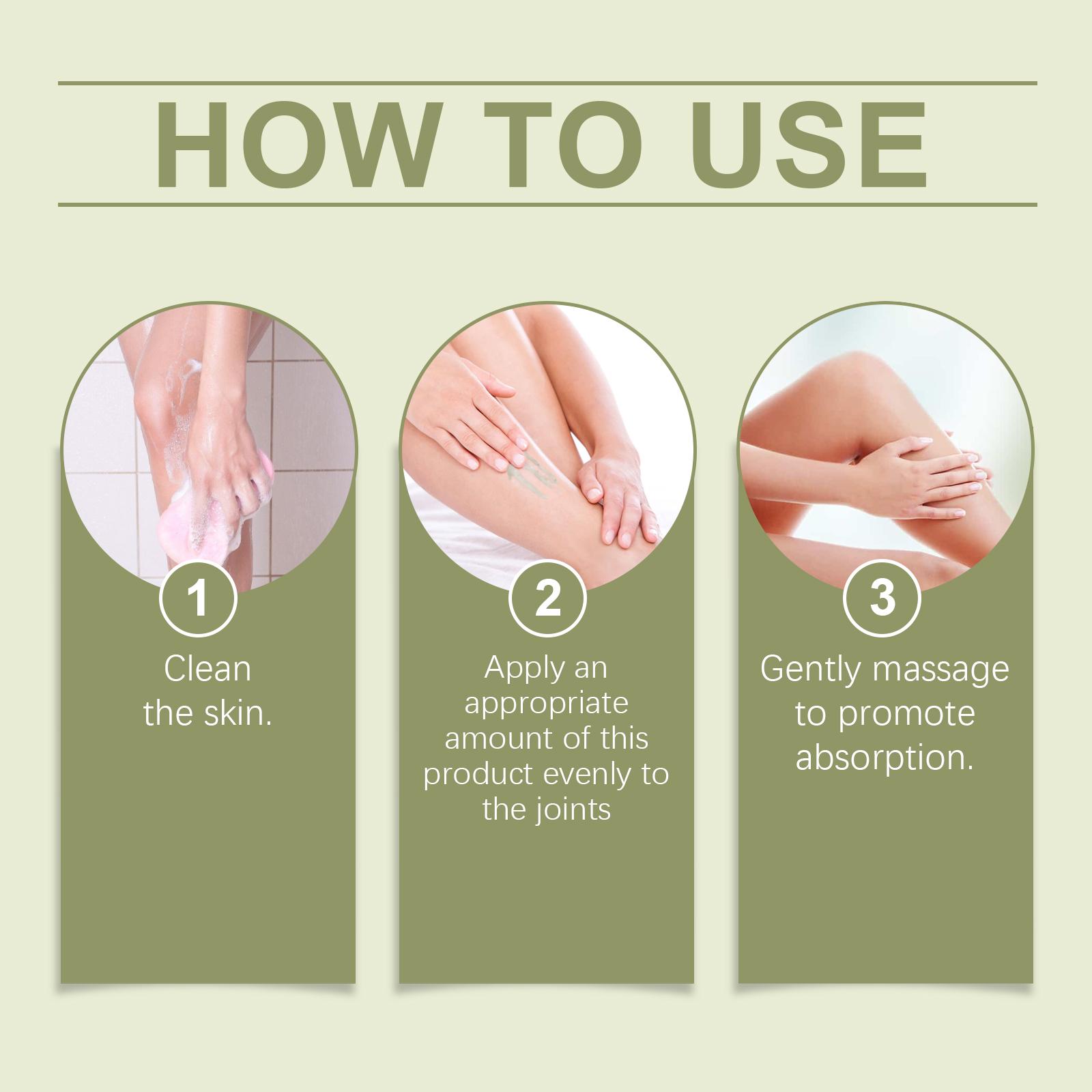 HOW TO USE

1
Clean the skin.

2
Apply an appropriate amount of this product evenly to the joints

3
Gently massage to promote absorption.