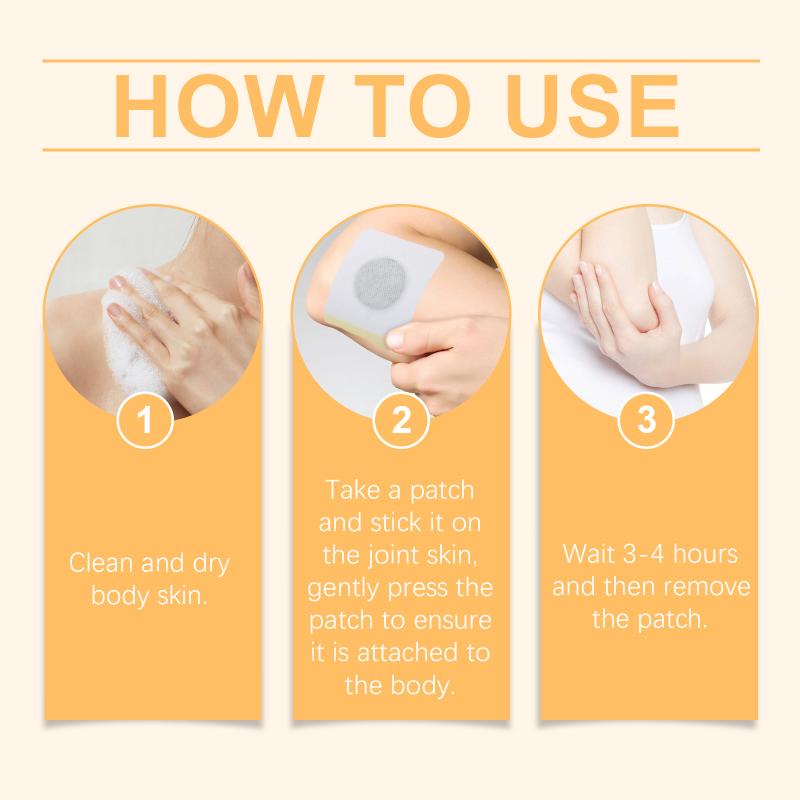 HOW TO USE

1

Clean and dry body skin.

2

Take a patch and stick it on the joint skin, gently press the patch to ensure it is attached to the body.

3

Wait 3-4 hours and then remove the patch.