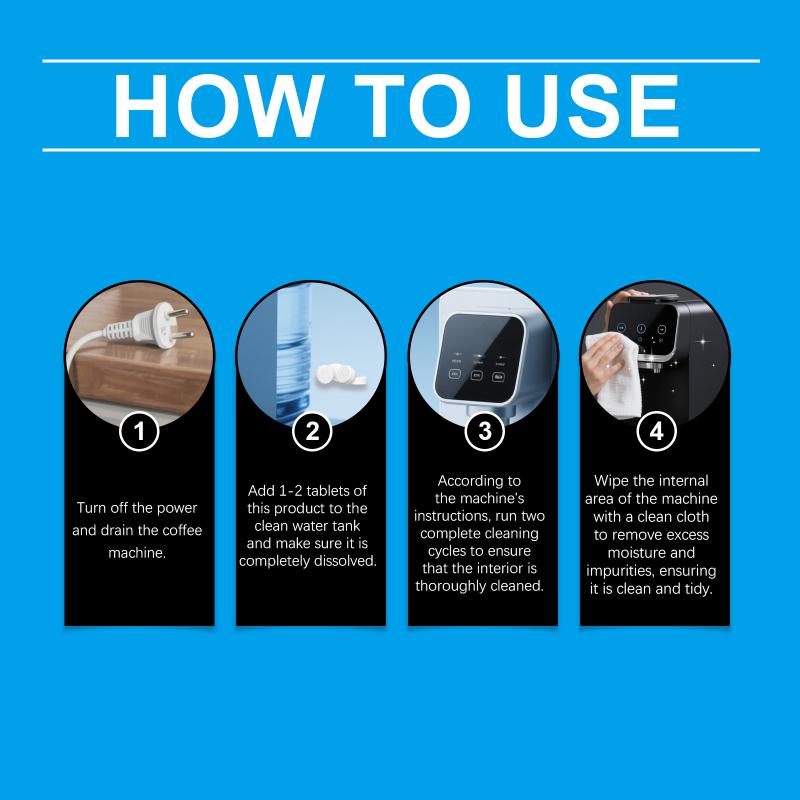 HOW TO USE

1

Turn off the power and drain the coffee machine.

2

Add 1-2 tablets of this product to the clean water tank and make sure it is completely dissolved.

3

According to the machine's instructions, run two complete cleaning cycles to ensure that the interior is thoroughly cleaned.

4

Wipe the internal area of the machine with a clean cloth to remove excess moisture and impurities, ensuring it is clean and tidy.