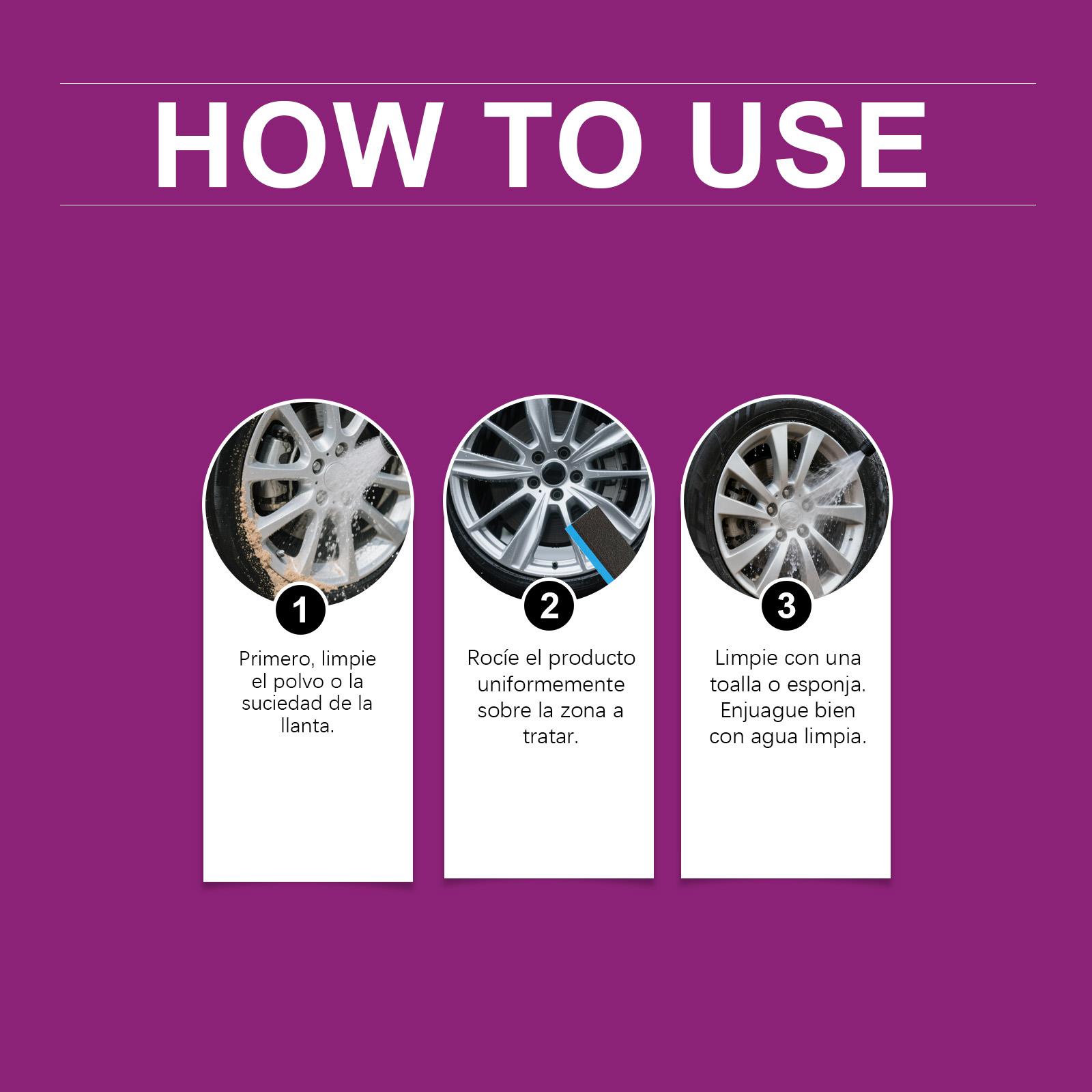 HOW TO USE

1

Primero, limpie el polvo o la suciedad de la llanta.

2

Rocíe el producto uniformemente sobre la zona a tratar.

3

Limpie con una toalla o esponja. Enjuague bien con agua limpia.