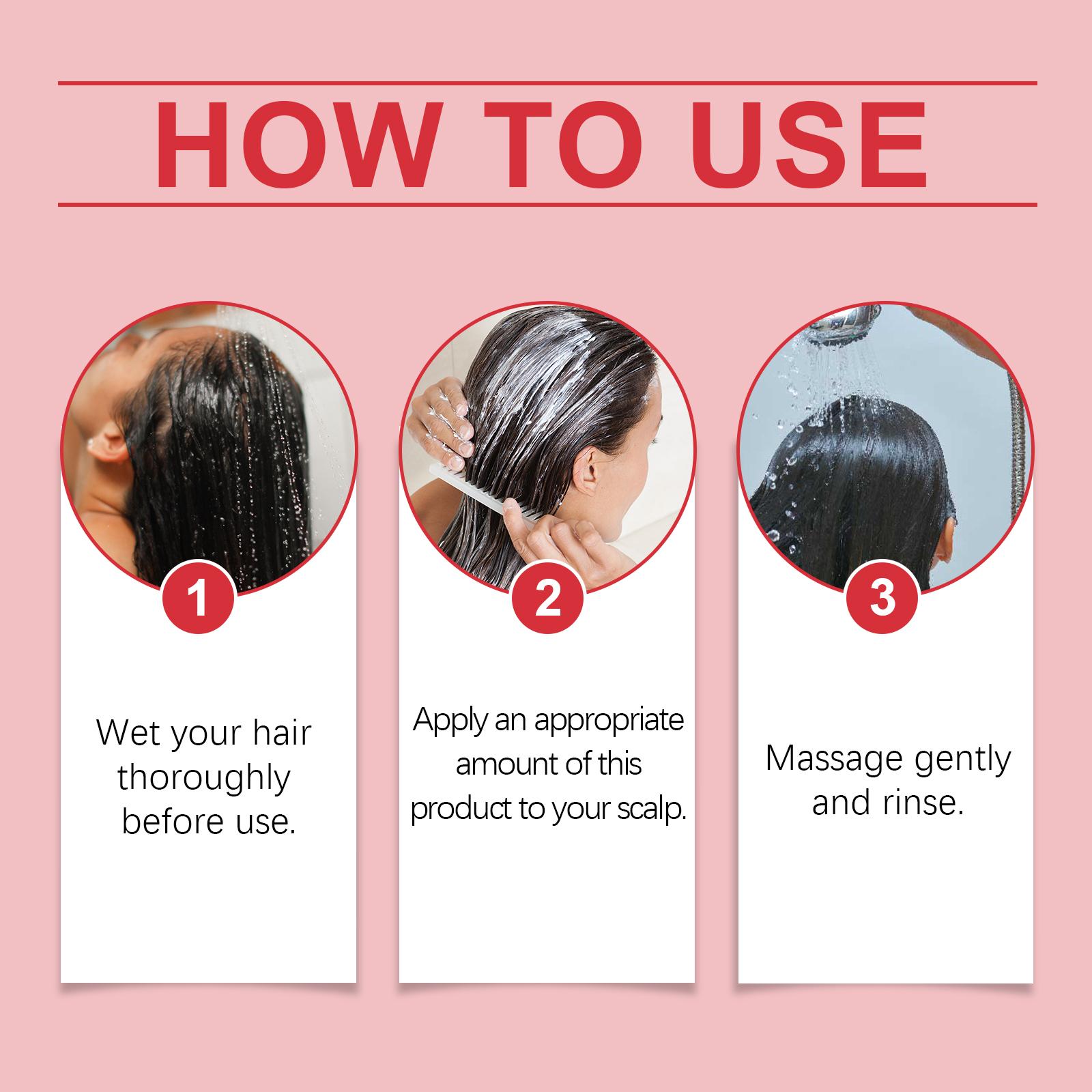 HOW TO USE

1

Wet your hair thoroughly before use.

2

Apply an appropriate amount of this product to your scalp.

3

Massage gently and rinse.