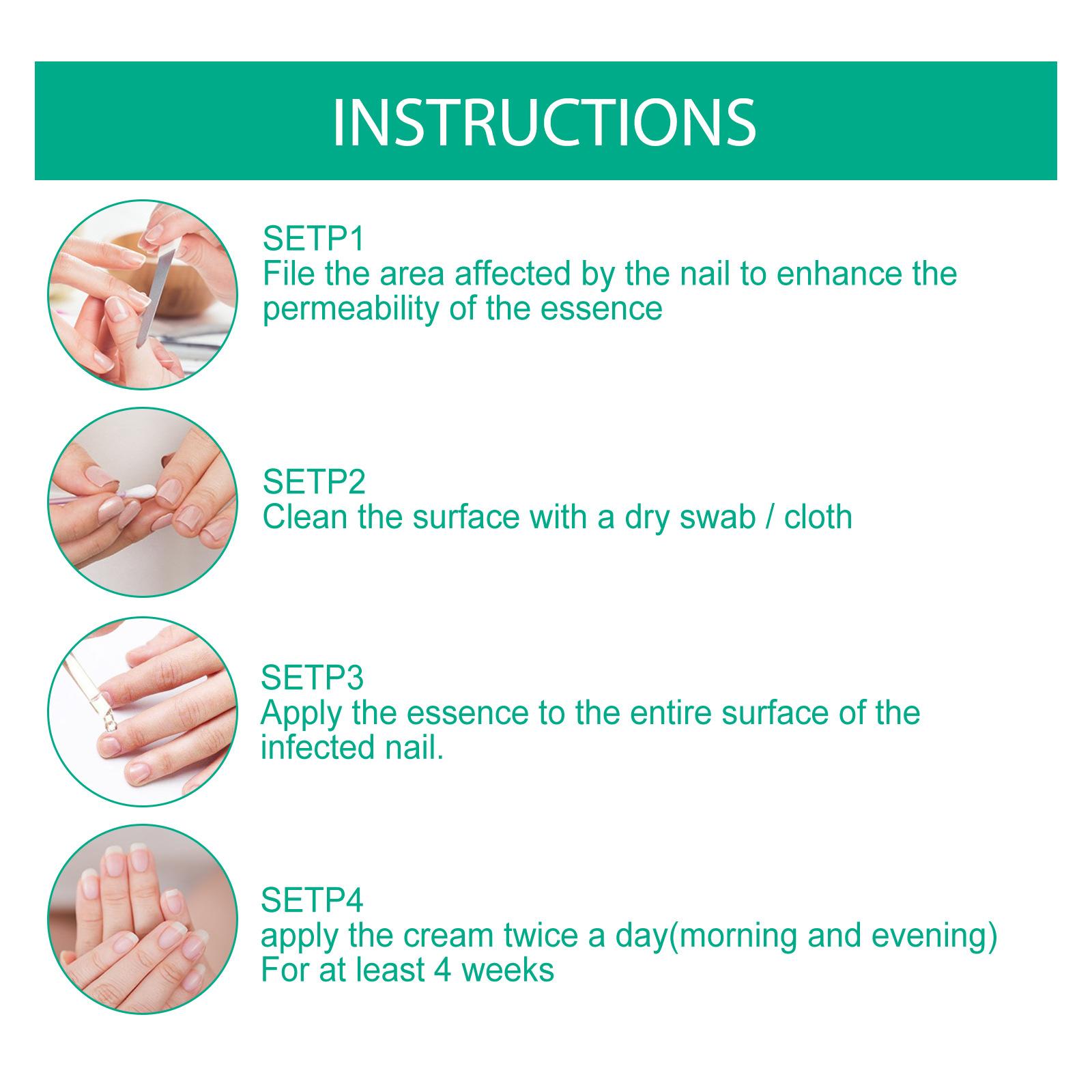 INSTRUCTIONS

SETP1
File the area affected by the nail to enhance the permeability of the essence

SETP2
Clean the surface with a dry swab / cloth

SETP3
Apply the essence to the entire surface of the infected nail.

SETP4
apply the cream twice a day(morning and evening)
For at least 4 weeks