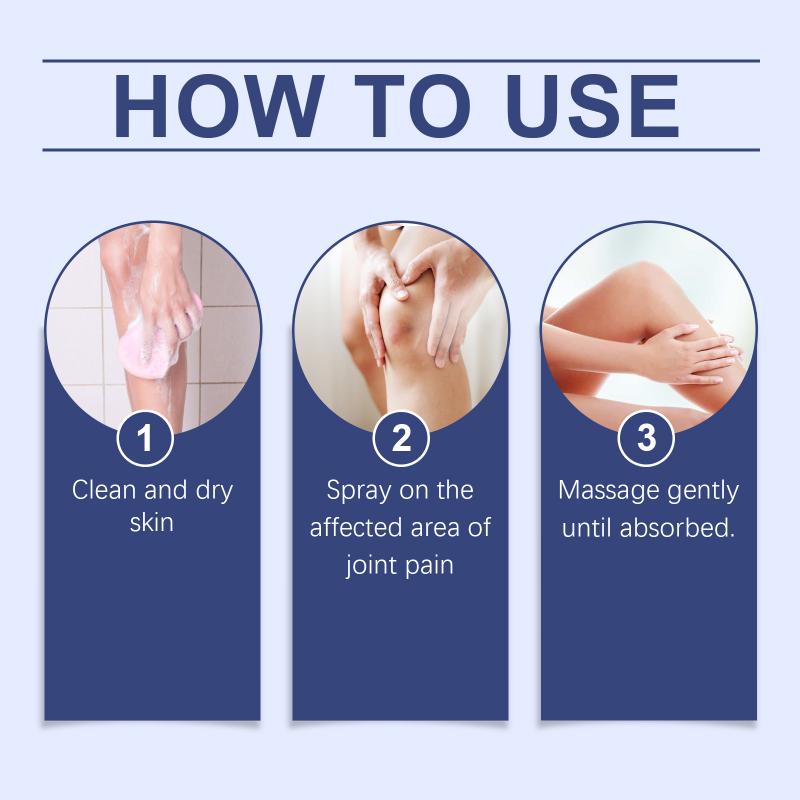 HOW TO USE

1
Clean and dry skin

2
Spray on the affected area of joint pain

3
Massage gently until absorbed.