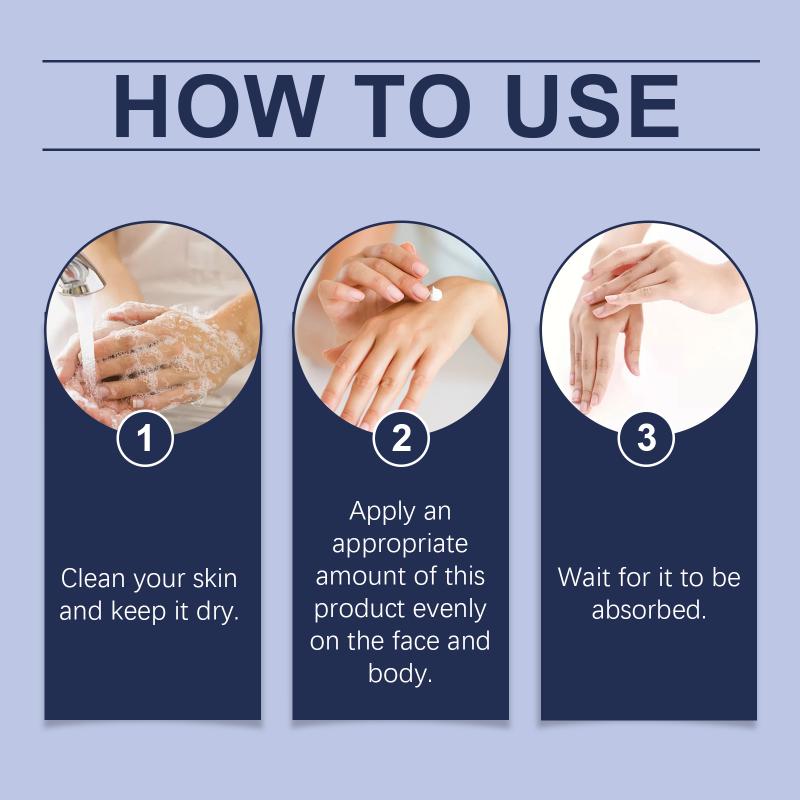 HOW TO USE

1

Clean your skin and keep it dry.

2

Apply an appropriate amount of this product evenly on the face and body.

3

Wait for it to be absorbed.