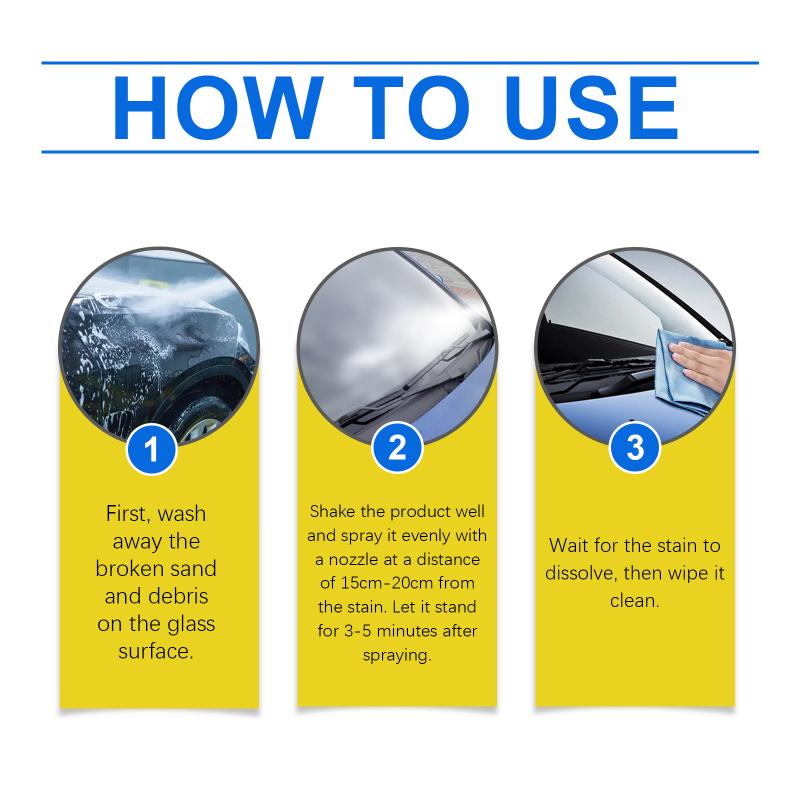 HOW TO USE

1

First, wash away the broken sand and debris on the glass surface.

2

Shake the product well and spray it evenly with a nozzle at a distance of 15cm-20cm from the stain. Let it stand for 3-5 minutes after spraying.

3

Wait for the stain to dissolve, then wipe it clean.