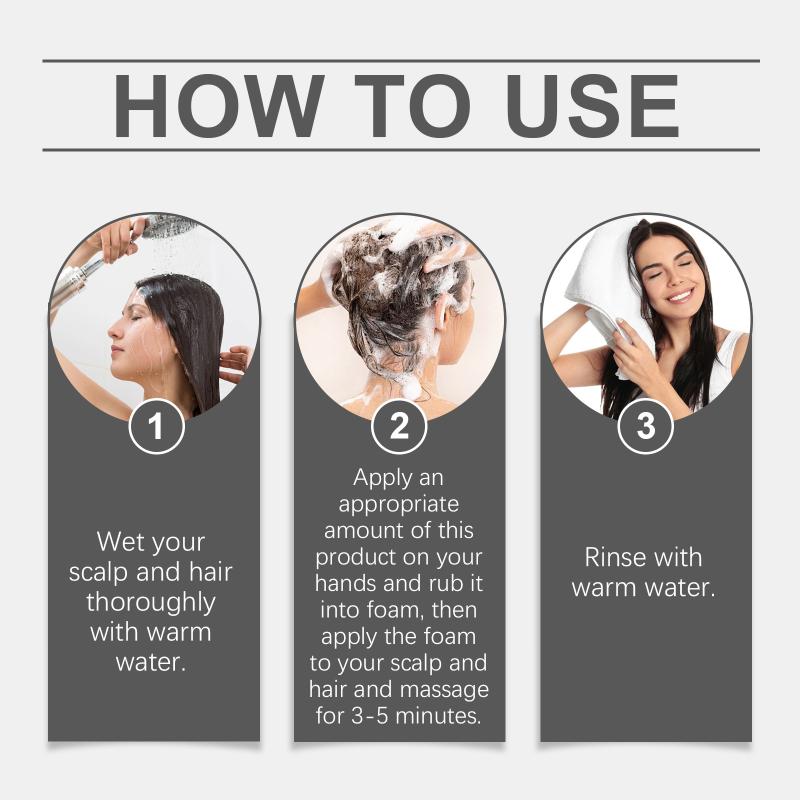 HOW TO USE

1

Wet your scalp and hair thoroughly with warm water.

2

Apply an appropriate amount of this product on your hands and rub it into foam, then apply the foam to your scalp and hair and massage for 3-5 minutes.

3

Rinse with warm water.