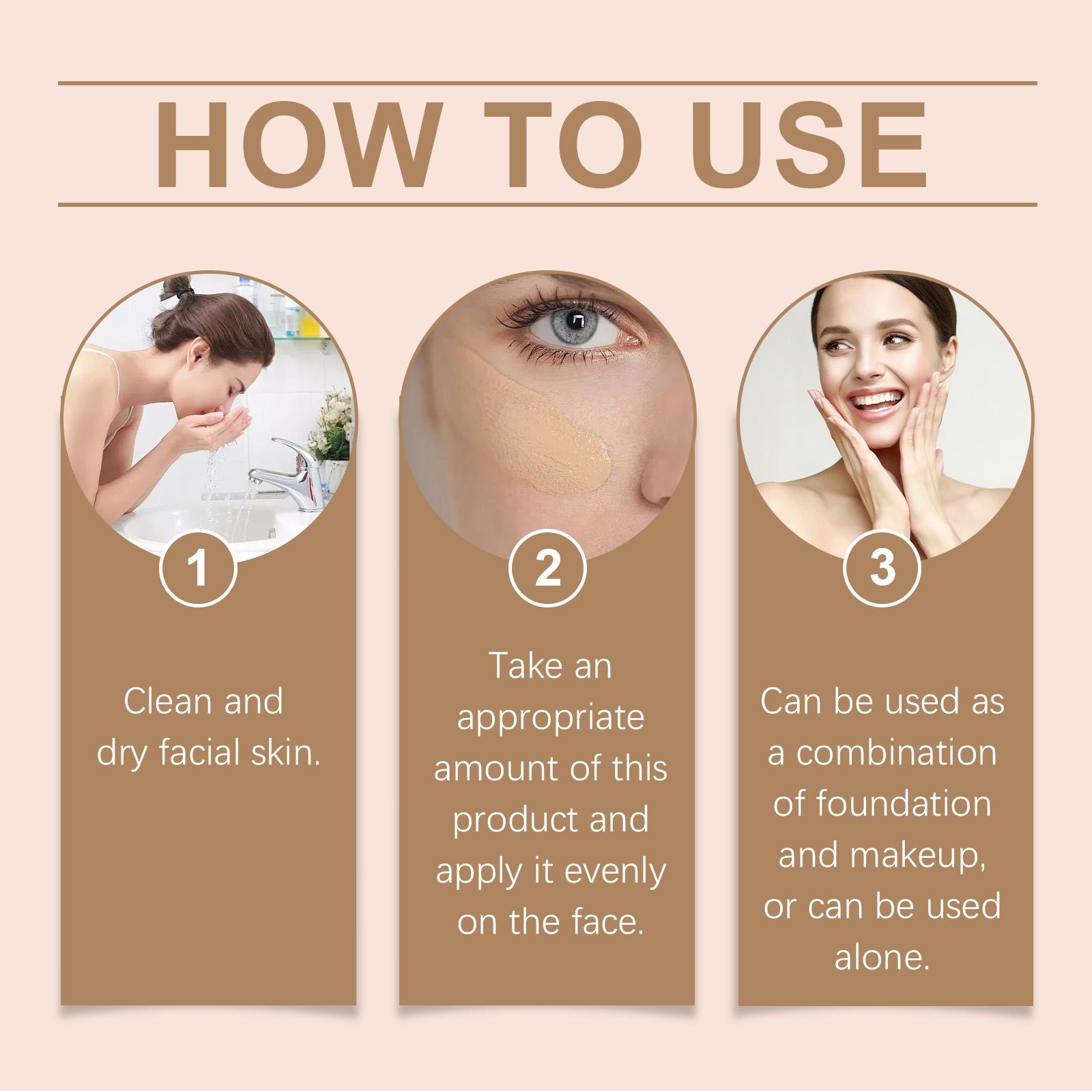 HOW TO USE

1

Clean and dry facial skin.

2

Take an appropriate amount of this product and apply it evenly on the face.

3

Can be used as a combination of foundation and makeup, or can be used alone.