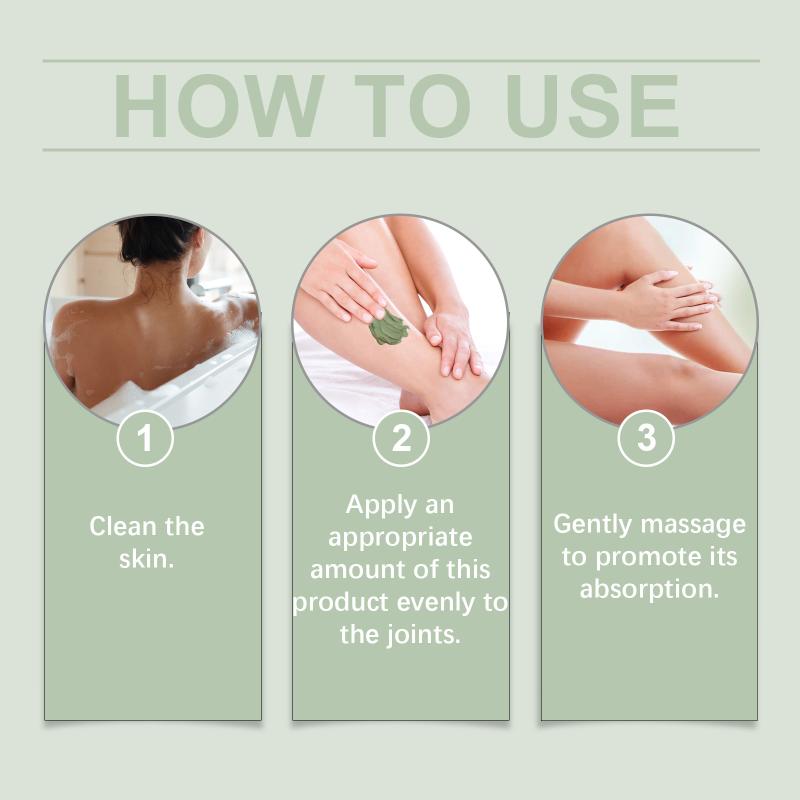 HOW TO USE

1

Clean the skin.

2

Apply an appropriate amount of this product evenly to the joints.

3

Gently massage to promote its absorption.