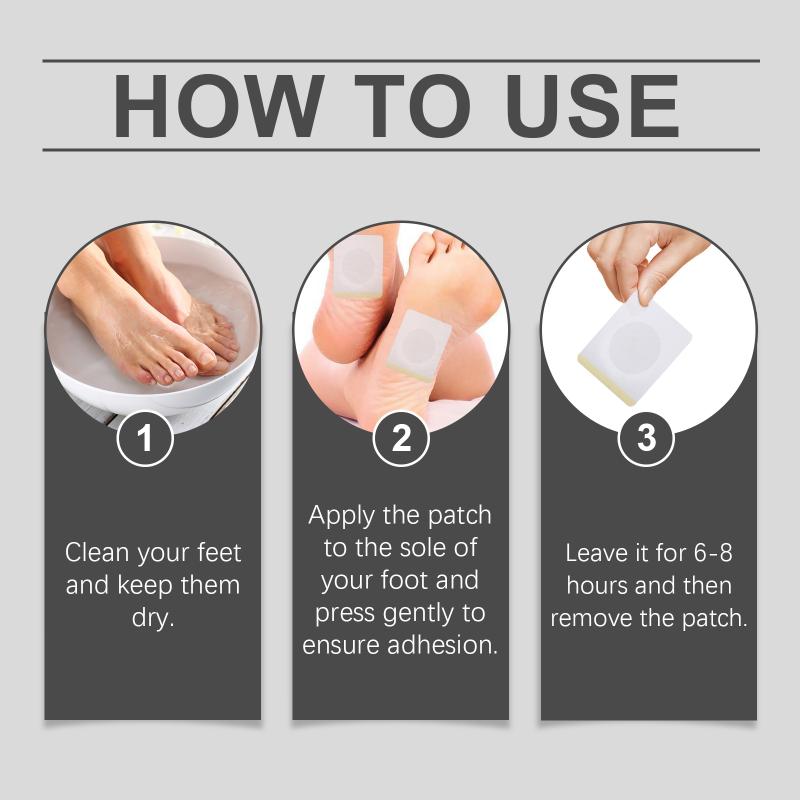 HOW TO USE

1

Clean your feet and keep them dry.

2

Apply the patch to the sole of your foot and press gently to ensure adhesion.

3

Leave it for 6-8 hours and then remove the patch.