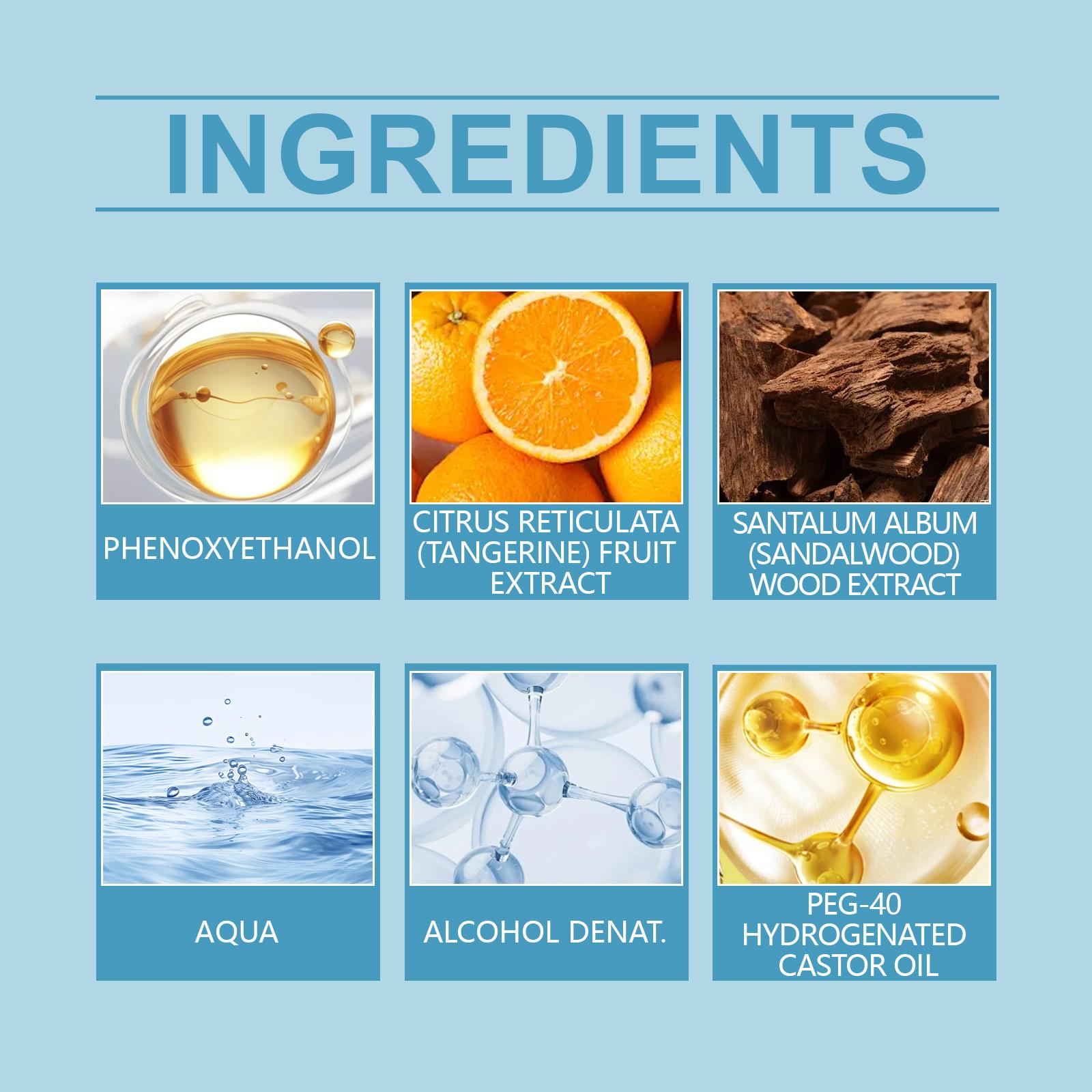 INGREDIENTS

PHENOXYETHANOL

CITRUS RETICULATA (TANGERINE) FRUIT EXTRACT

SANTALUM ALBUM (SANDALWOOD) WOOD EXTRACT

AQUA

ALCOHOL DENAT.

PEG-40 HYDROGENATED CASTOR OIL