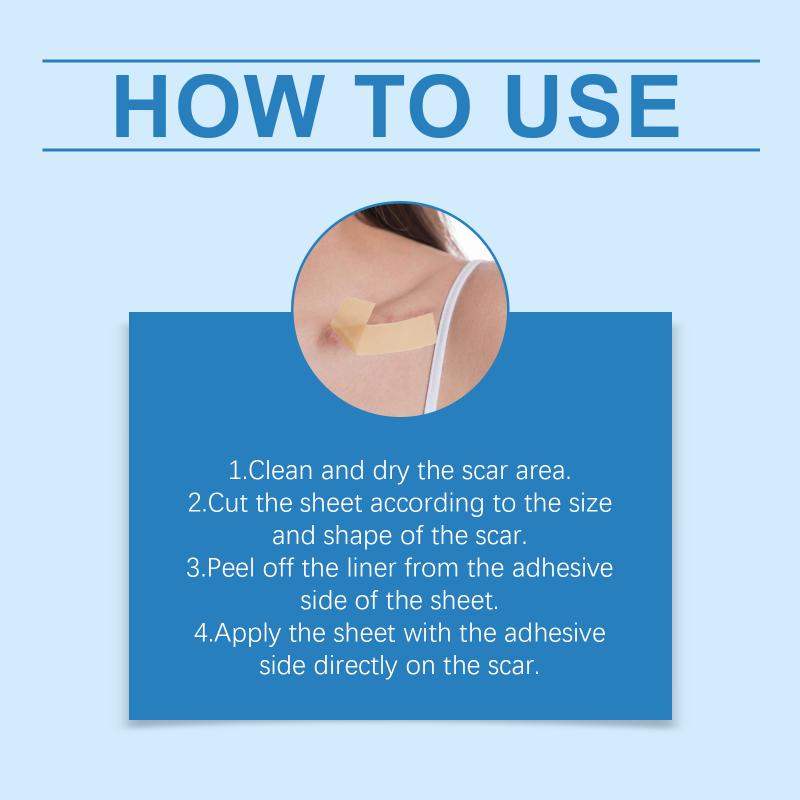 HOW TO USE

1.Clean and dry the scar area.
2.Cut the sheet according to the size and shape of the scar.
3.Peel off the liner from the adhesive side of the sheet.
4.Apply the sheet with the adhesive side directly on the scar.