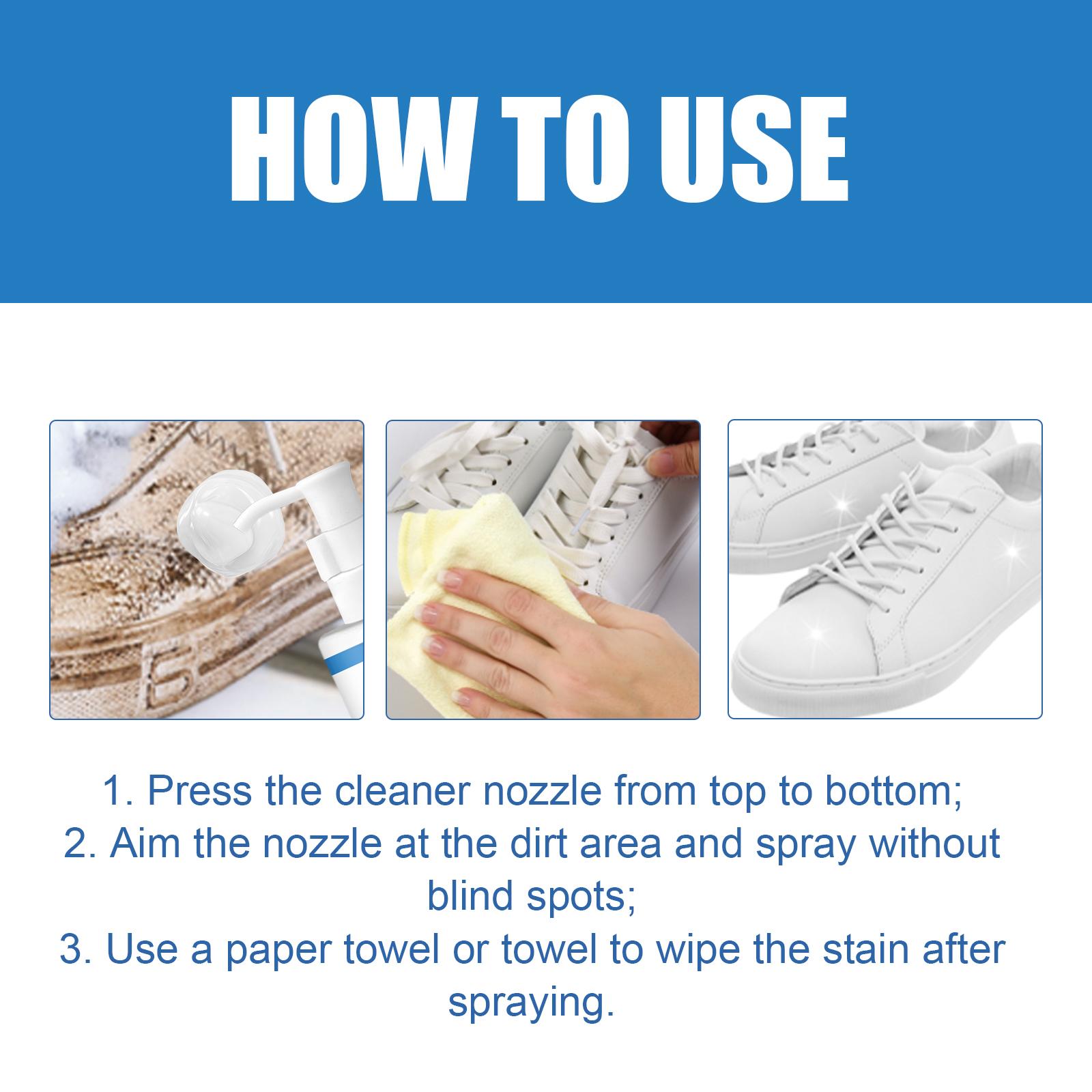 HOW TO USE

1. Press the cleaner nozzle from top to bottom;
2. Aim the nozzle at the dirt area and spray without blind spots;
3. Use a paper towel or towel to wipe the stain after spraying.