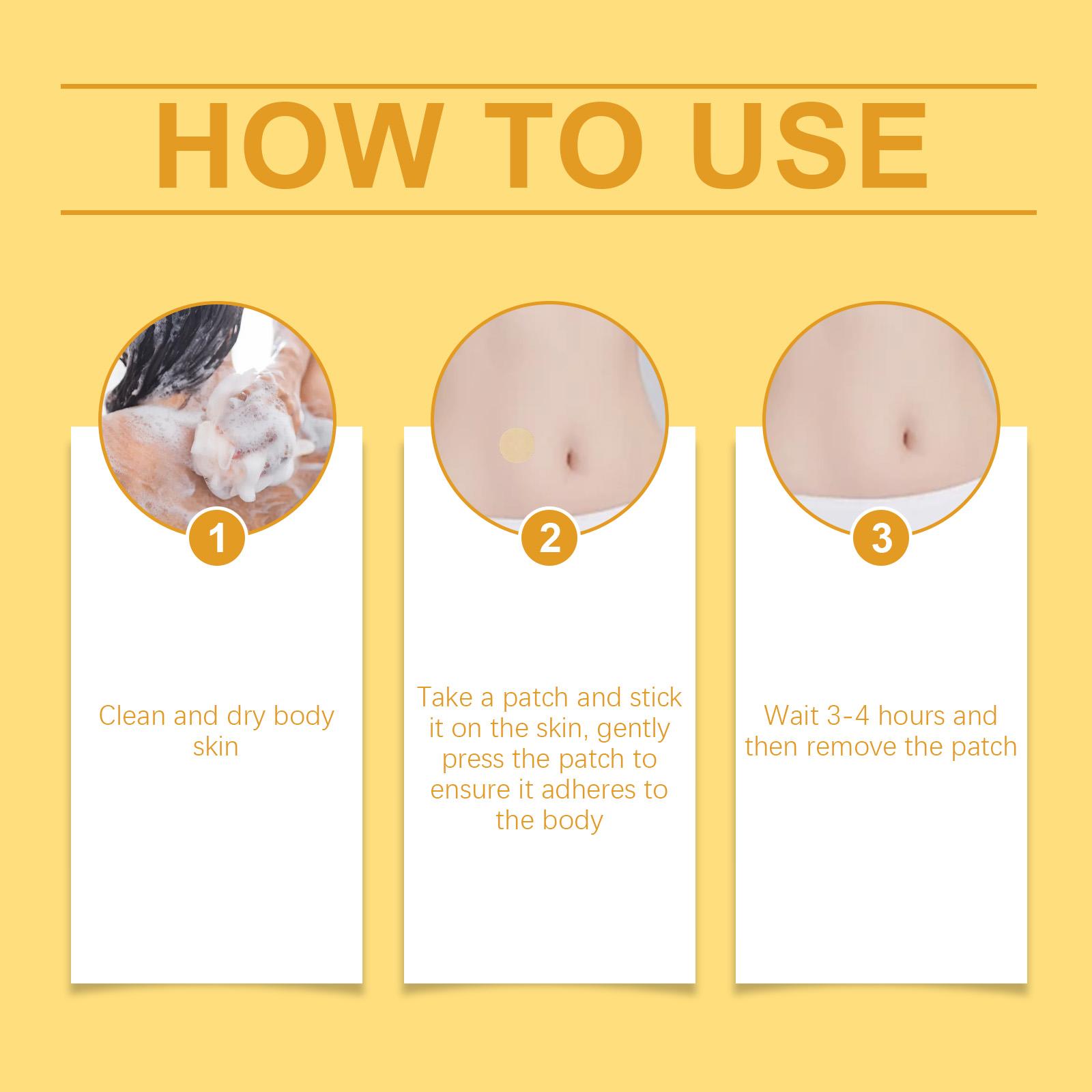 HOW TO USE

1

Clean and dry body skin

2

Take a patch and stick it on the skin, gently press the patch to ensure it adheres to the body

3

Wait 3-4 hours and then remove the patch