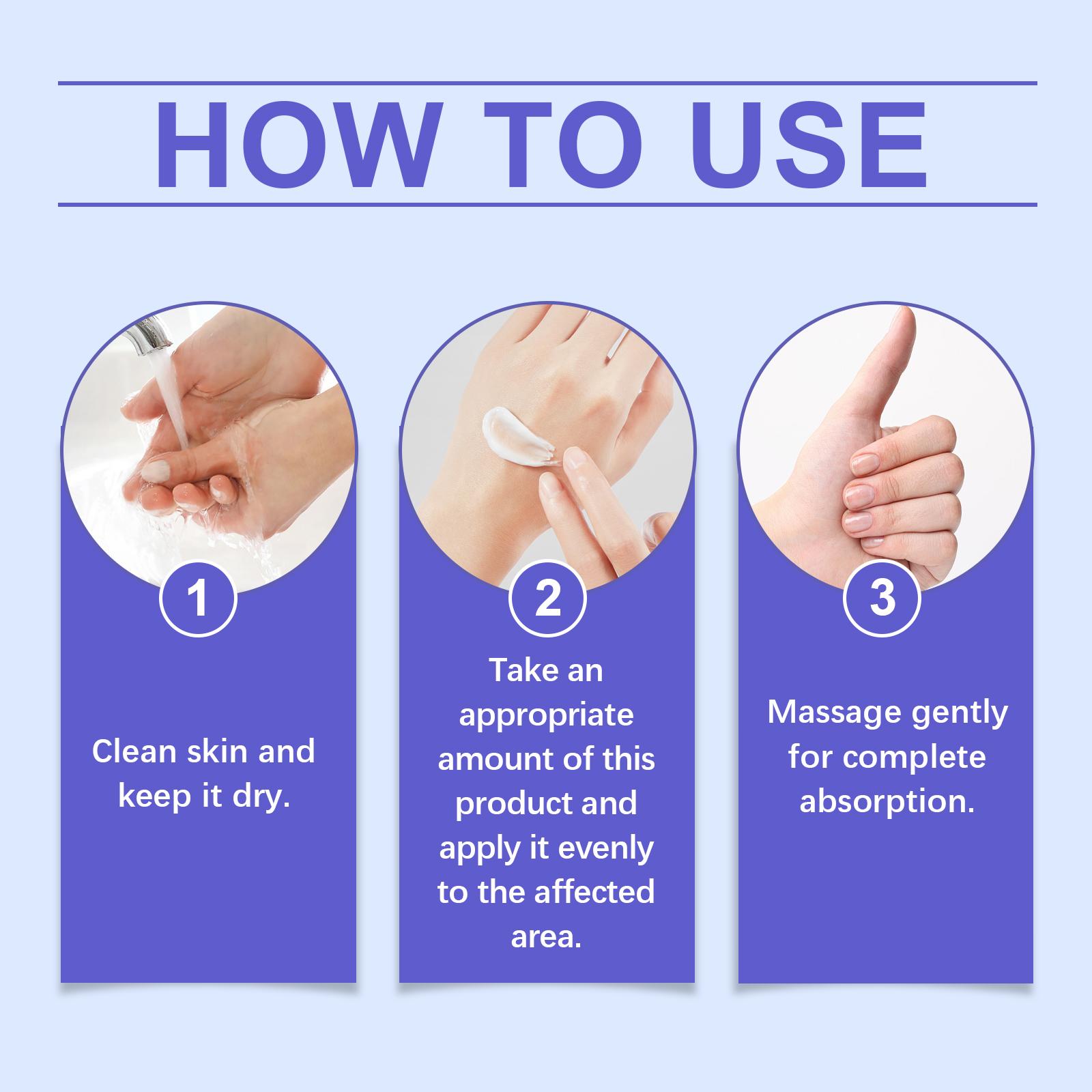 HOW TO USE

1

Clean skin and keep it dry.

2

Take an appropriate amount of this product and apply it evenly to the affected area.

3

Massage gently for complete absorption.