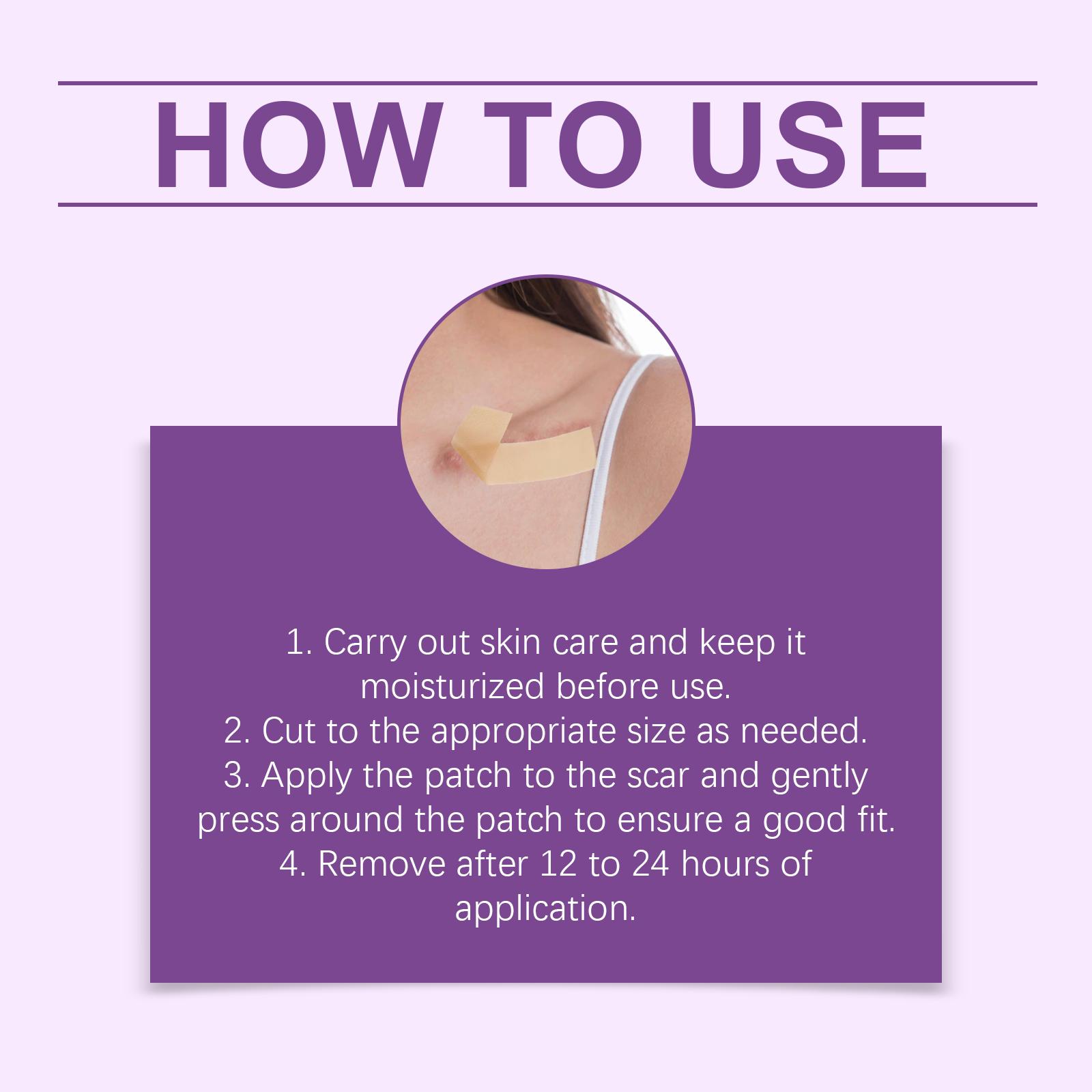 HOW TO USE

1. Carry out skin care and keep it moisturized before use.
2. Cut to the appropriate size as needed.
3. Apply the patch to the scar and gently press around the patch to ensure a good fit.
4. Remove after 12 to 24 hours of application.