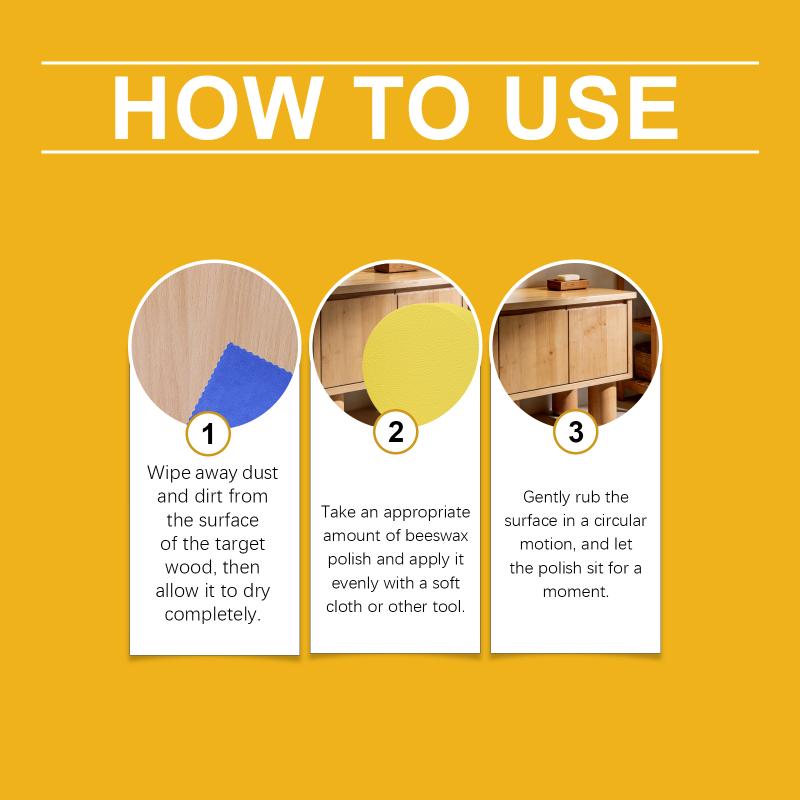 HOW TO USE

1
Wipe away dust and dirt from the surface of the target wood, then allow it to dry completely.

2
Take an appropriate amount of beeswax polish and apply it evenly with a soft cloth or other tool.

3
Gently rub the surface in a circular motion, and let the polish sit for a moment.