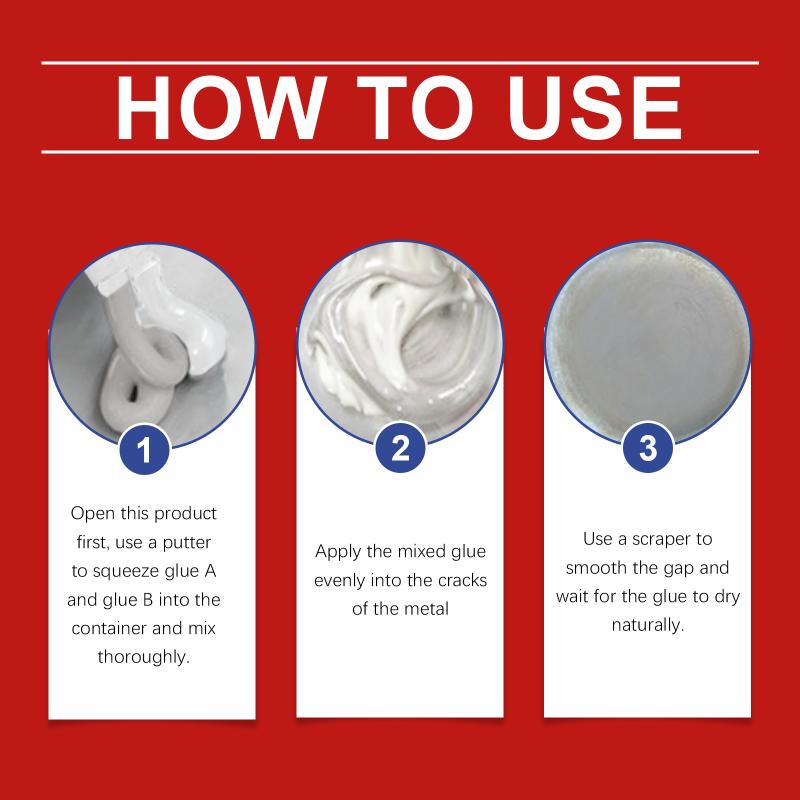 HOW TO USE

1

Open this product first, use a putter to squeeze glue A and glue B into the container and mix thoroughly.

2

Apply the mixed glue evenly into the cracks of the metal

3

Use a scraper to smooth the gap and wait for the glue to dry naturally.