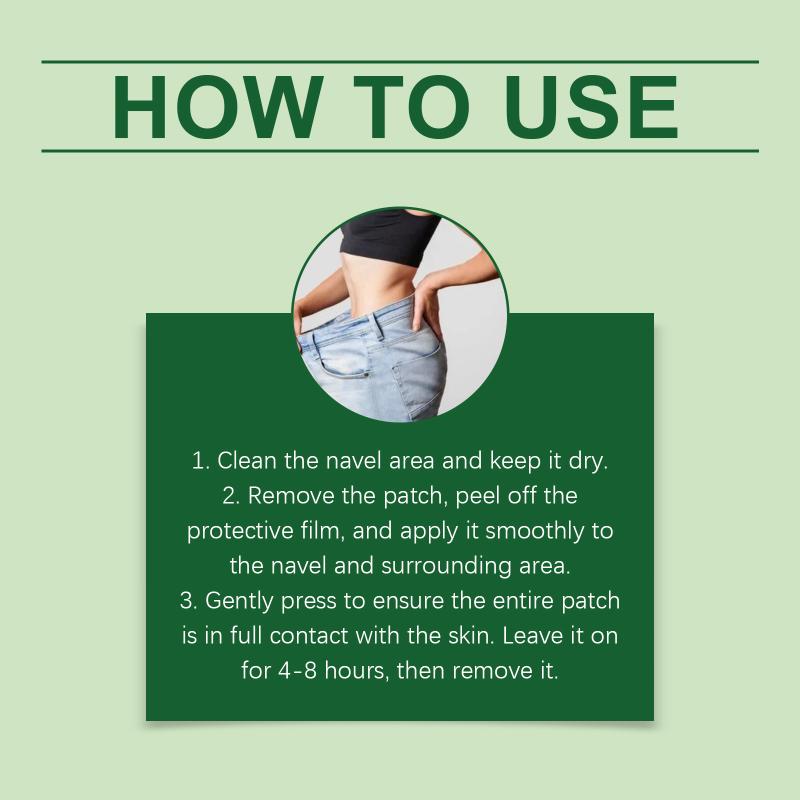 HOW TO USE

1. Clean the navel area and keep it dry.
2. Remove the patch, peel off the protective film, and apply it smoothly to the navel and surrounding area.
3. Gently press to ensure the entire patch is in full contact with the skin. Leave it on for 4-8 hours, then remove it.