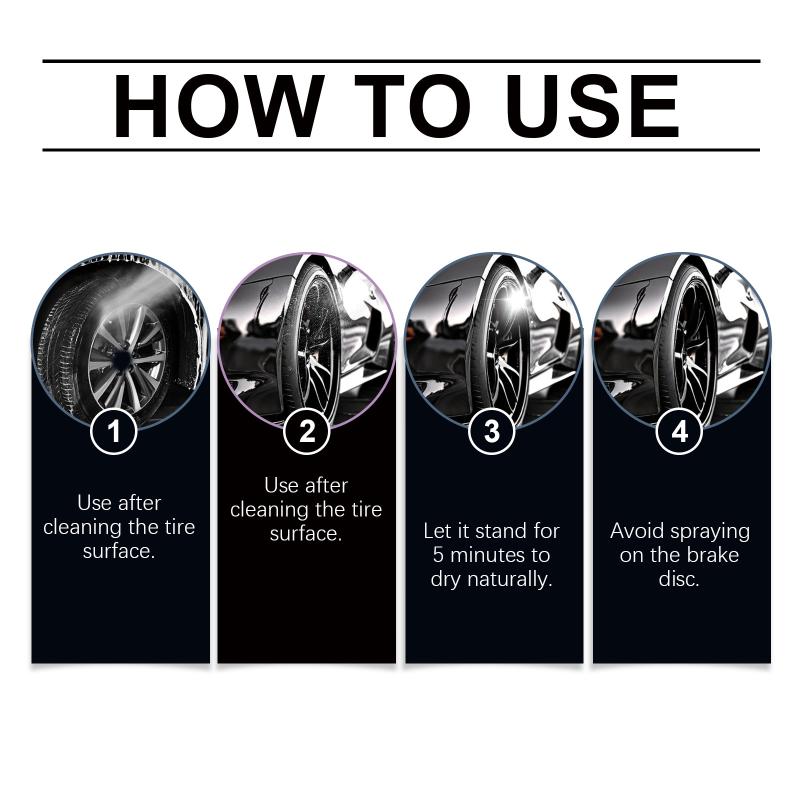 HOW TO USE

1

Use after cleaning the tire surface.

2

Use after cleaning the tire surface.

3

Let it stand for 5 minutes to dry naturally.

4

Avoid spraying on the brake disc.