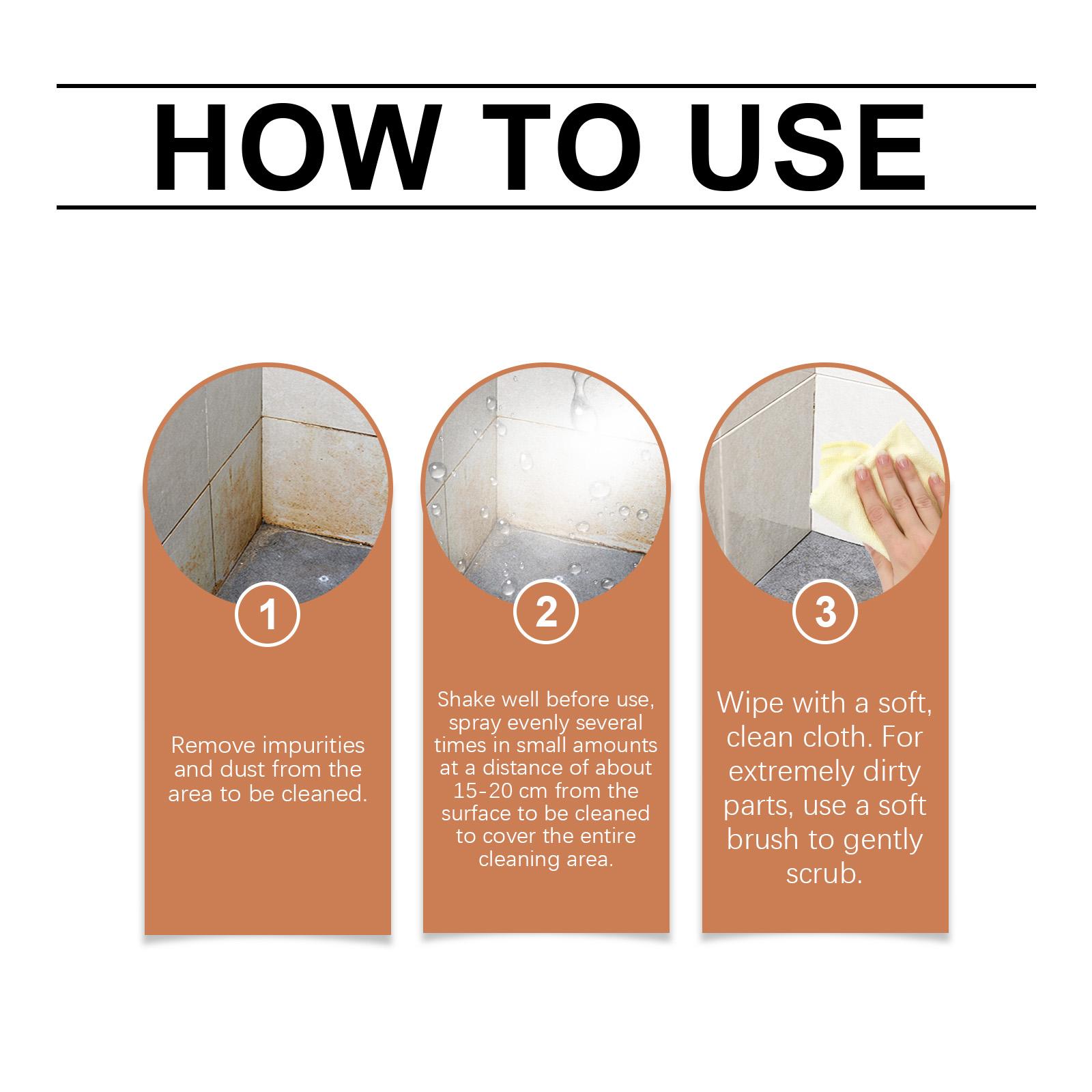 HOW TO USE

1

Remove impurities and dust from the area to be cleaned.

2

Shake well before use, spray evenly several times in small amounts at a distance of about 15-20 cm from the surface to be cleaned to cover the entire cleaning area.

3

Wipe with a soft, clean cloth. For extremely dirty parts, use a soft brush to gently scrub.