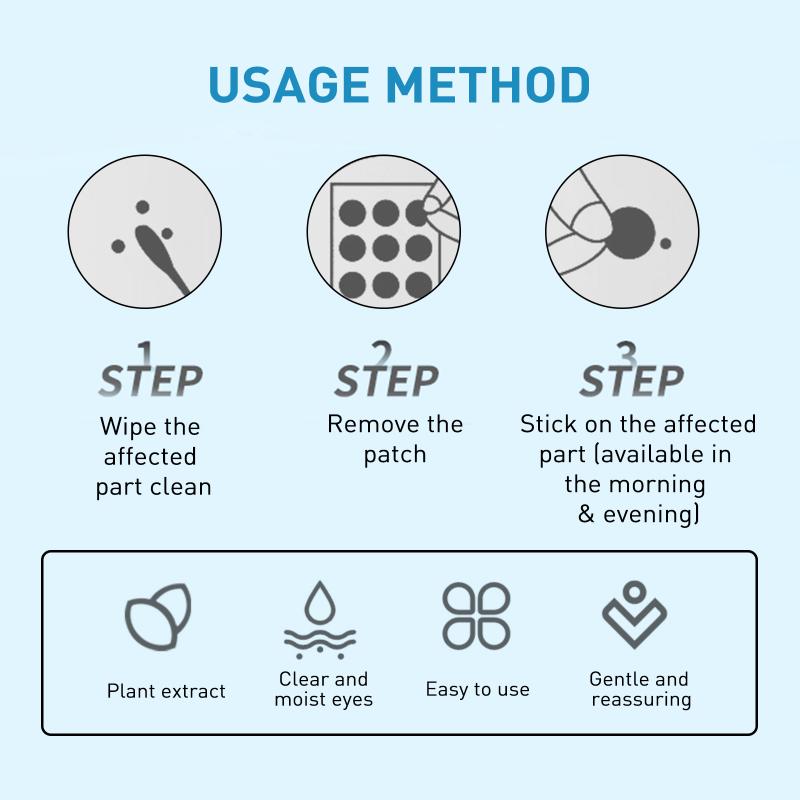 USAGE METHOD

1
STEP
Wipe the affected part clean

2
STEP
Remove the patch

3
STEP
Stick on the affected part (available in the morning & evening)

Plant extract

Clear and moist eyes

Easy to use

Gentle and reassuring