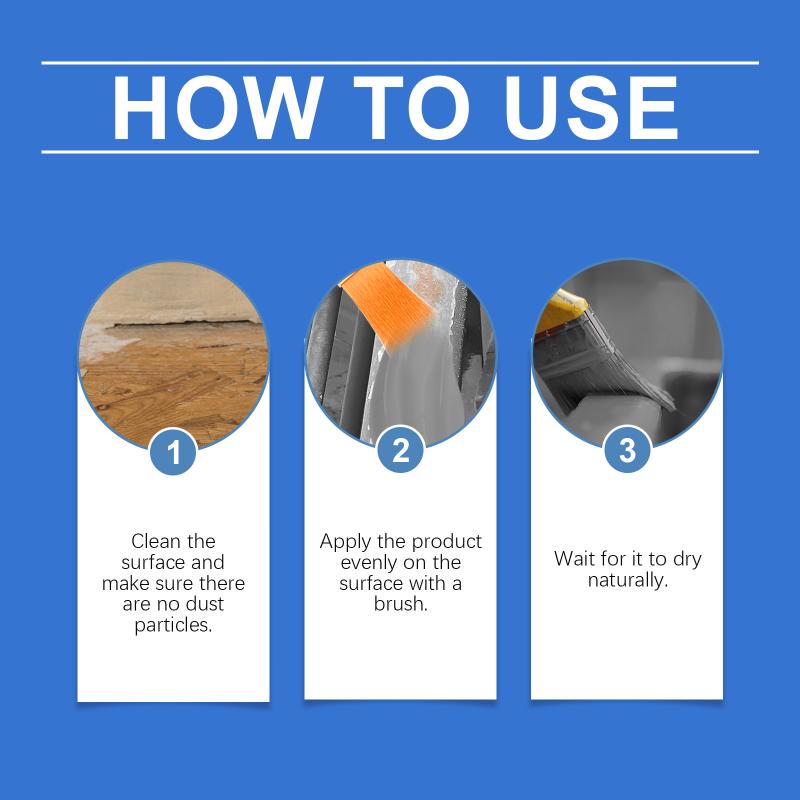 HOW TO USE

1

Clean the surface and make sure there are no dust particles.

2

Apply the product evenly on the surface with a brush.

3

Wait for it to dry naturally.